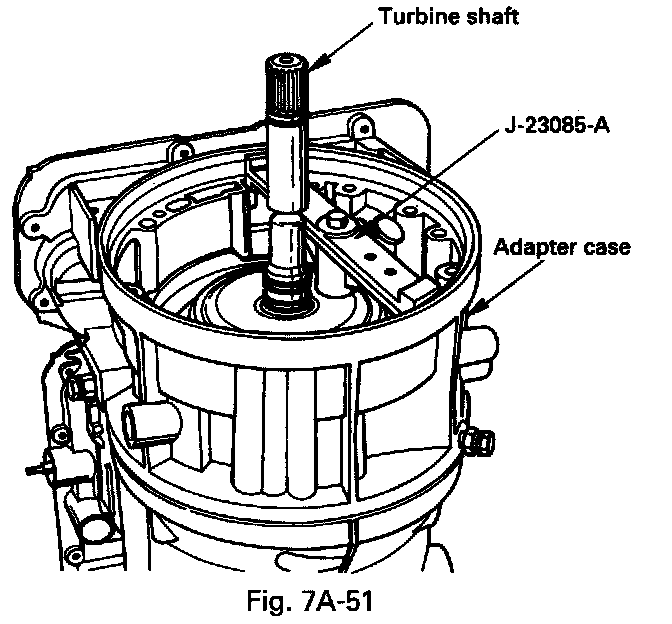 Turbine shaft

J-23085-A

Adapter case

Fig. 7A-51