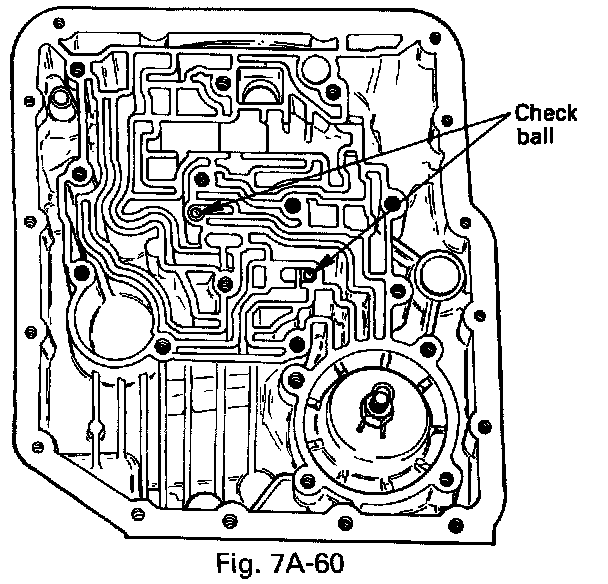 Check ball

Fig. 7A-60