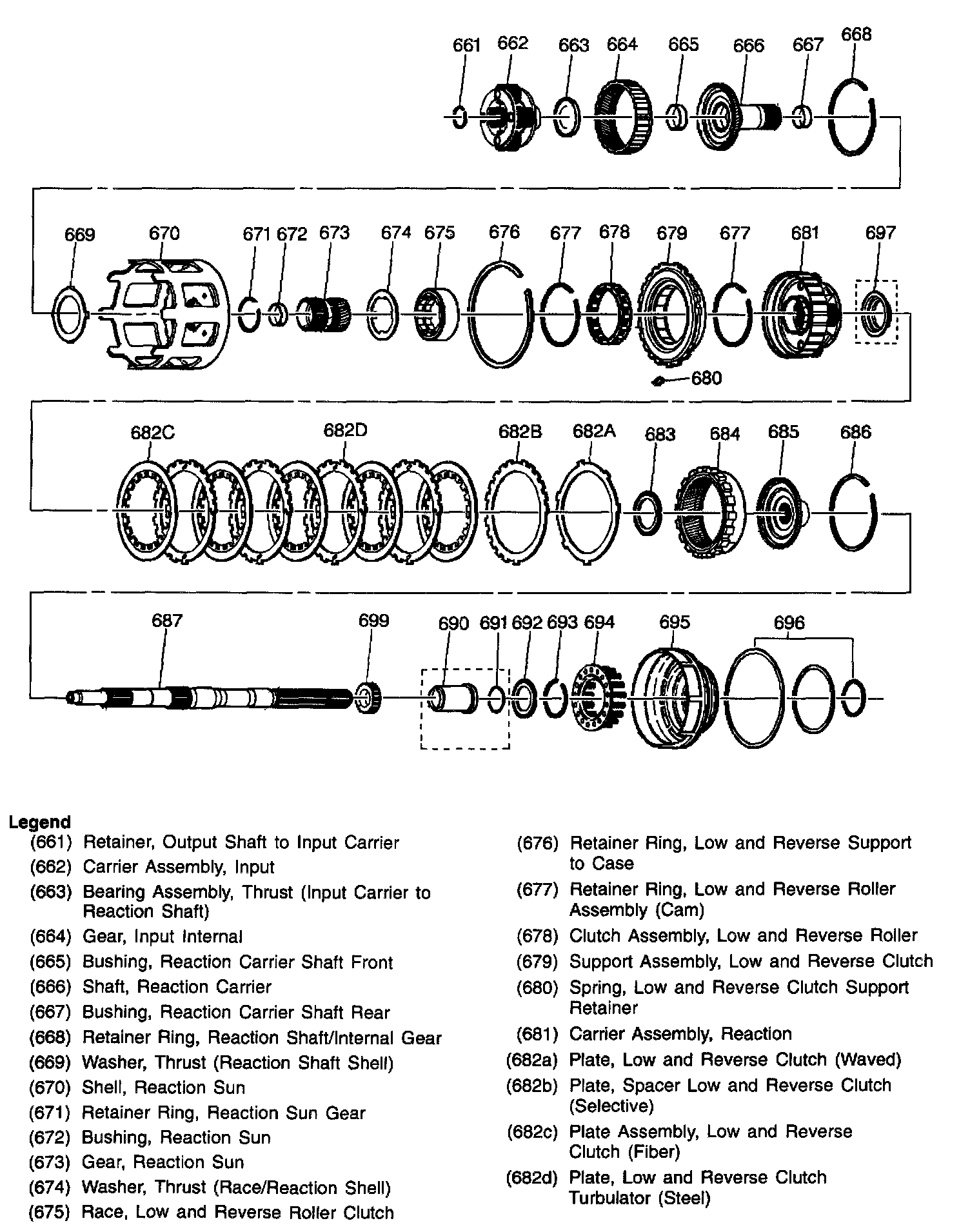 661 662 663 664 665 666 667 668

669 670 671 672 673 674 675 676 677 678 679 677 681 697

680

682C 682D 682B 682A 683 684 685 686

687 699 690 691 692 693 694 695 696

Legend
(661) Retainer, Output Shaft to Input Carrier
(662) Carrier Assembly, Input
(663) Bearing Assembly, Thrust (Input Carrier to Reaction Shaft)
(664) Gear, Input Internal
(665) Bushing, Reaction Carrier Shaft Front
(666) Shaft, Reaction Carrier
(667) Bushing, Reaction Carrier Shaft Rear
(668) Retainer Ring, Reaction Shaft/Internal Gear
(669) Washer, Thrust (Reaction Shaft Shell)
(670) Shell, Reaction Sun
(671) Retainer Ring, Reaction Sun Gear
(672) Bushing, Reaction Sun
(673) Gear, Reaction Sun
(674) Washer, Thrust (Race/Reaction Shell)
(675) Race, Low and Reverse Roller Clutch

(676) Retainer Ring, Low and Reverse Support to Case
(677) Retainer Ring, Low and Reverse Roller Assembly (Cam)
(678) Clutch Assembly, Low and Reverse Roller
(679) Support Assembly, Low and Reverse Clutch
(680) Spring, Low and Reverse Clutch Support Retainer
(681) Carrier Assembly, Reaction
(682a) Plate, Low and Reverse Clutch (Waved)
(682b) Plate, Spacer Low and Reverse Clutch (Selective)
(682c) Plate Assembly, Low and Reverse Clutch (Fiber)
(682d) Plate, Low and Reverse Clutch Turbulator (Steel)