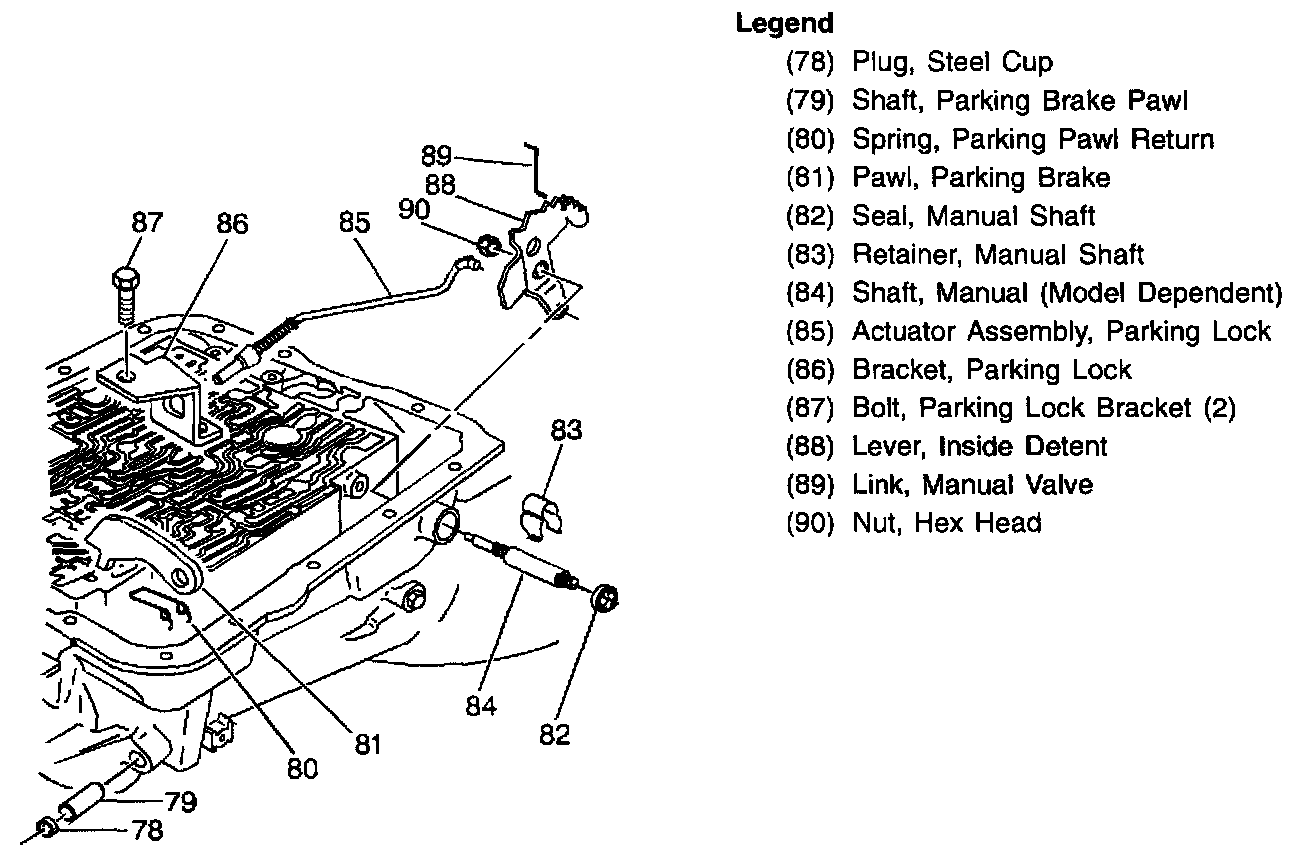 89
88
90
87
86
85
83
84
82
81
80
79
78

Legend
(78) Plug, Steel Cup
(79) Shaft, Parking Brake Pawl
(80) Spring, Parking Pawl Return
(81) Pawl, Parking Brake
(82) Seal, Manual Shaft
(83) Retainer, Manual Shaft
(84) Shaft, Manual (Model Dependent)
(85) Actuator Assembly, Parking Lock
(86) Bracket, Parking Lock
(87) Bolt, Parking Lock Bracket (2)
(88) Lever, Inside Detent
(89) Link, Manual Valve
(90) Nut, Hex Head