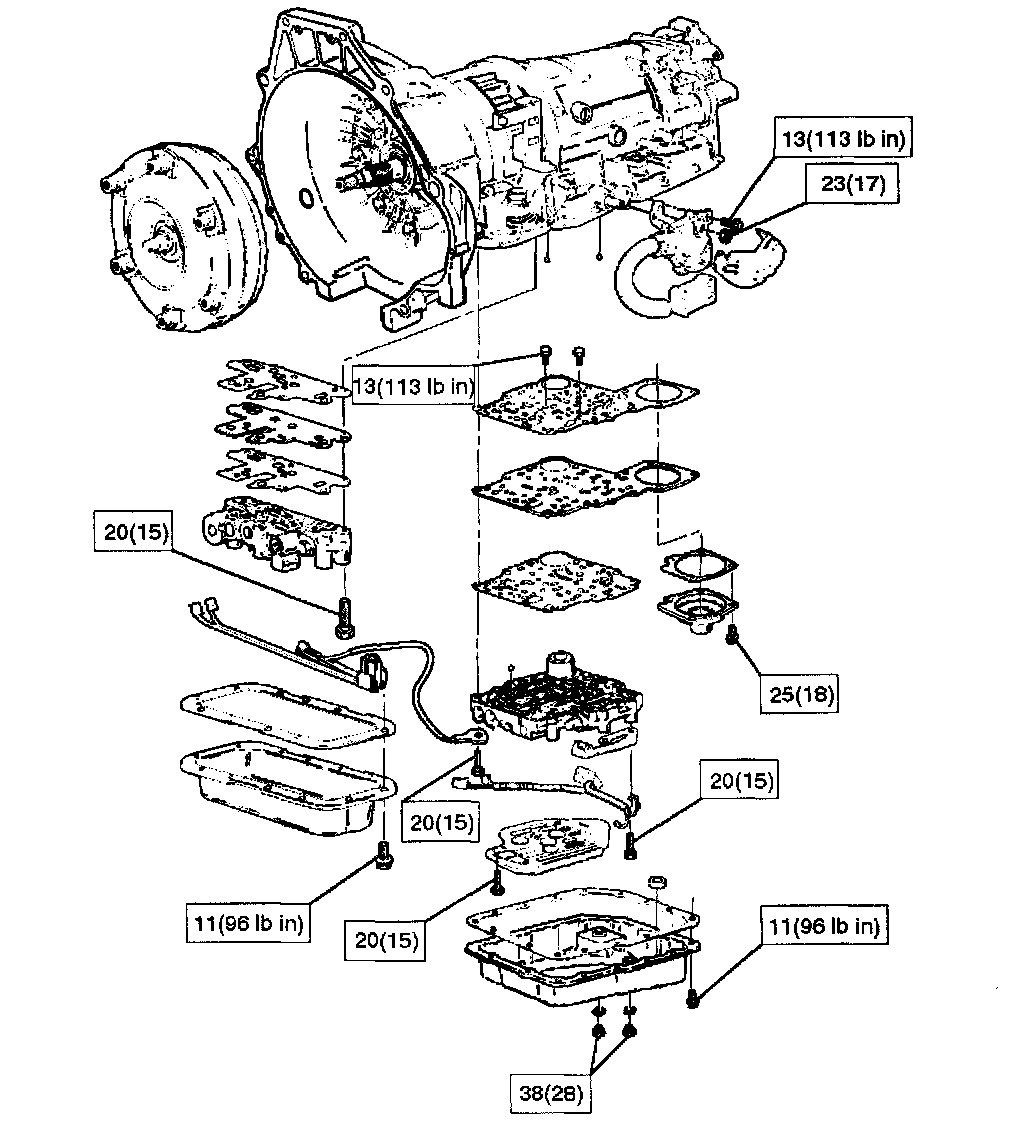 13(113 lb in)
23(17)
13(113 lb in)
20(15)
25(18)
20(15)
20(15)
11(96 lb in)
20(15)
11(96 lb in)
38(28)