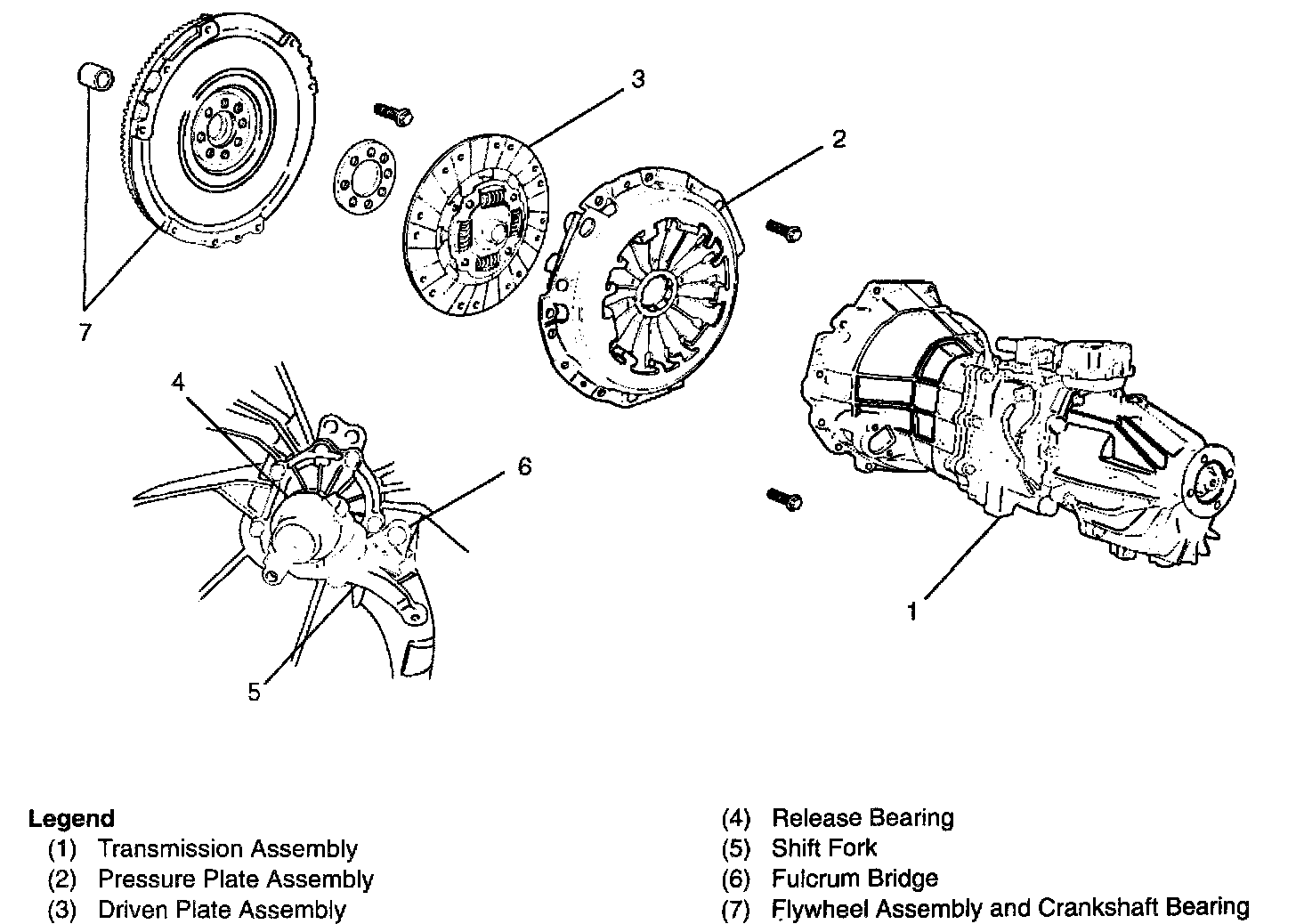 3
2
7
4
6
1
5

Legend
(1) Transmission Assembly
(2) Pressure Plate Assembly
(3) Driven Plate Assembly

(4) Release Bearing
(5) Shift Fork
(6) Fulcrum Bridge
(7) Flywheel Assembly and Crankshaft Bearing