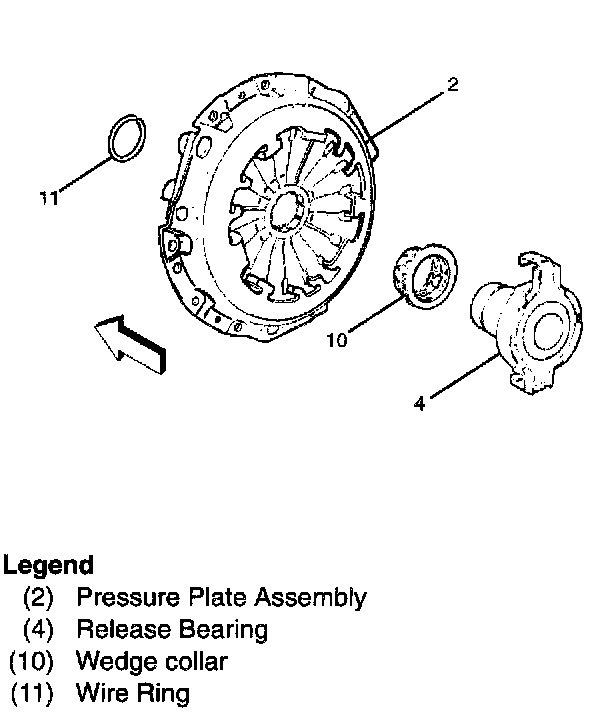 2

11

10

4

Legend
(2) Pressure Plate Assembly
(4) Release Bearing
(10) Wedge collar
(11) Wire Ring