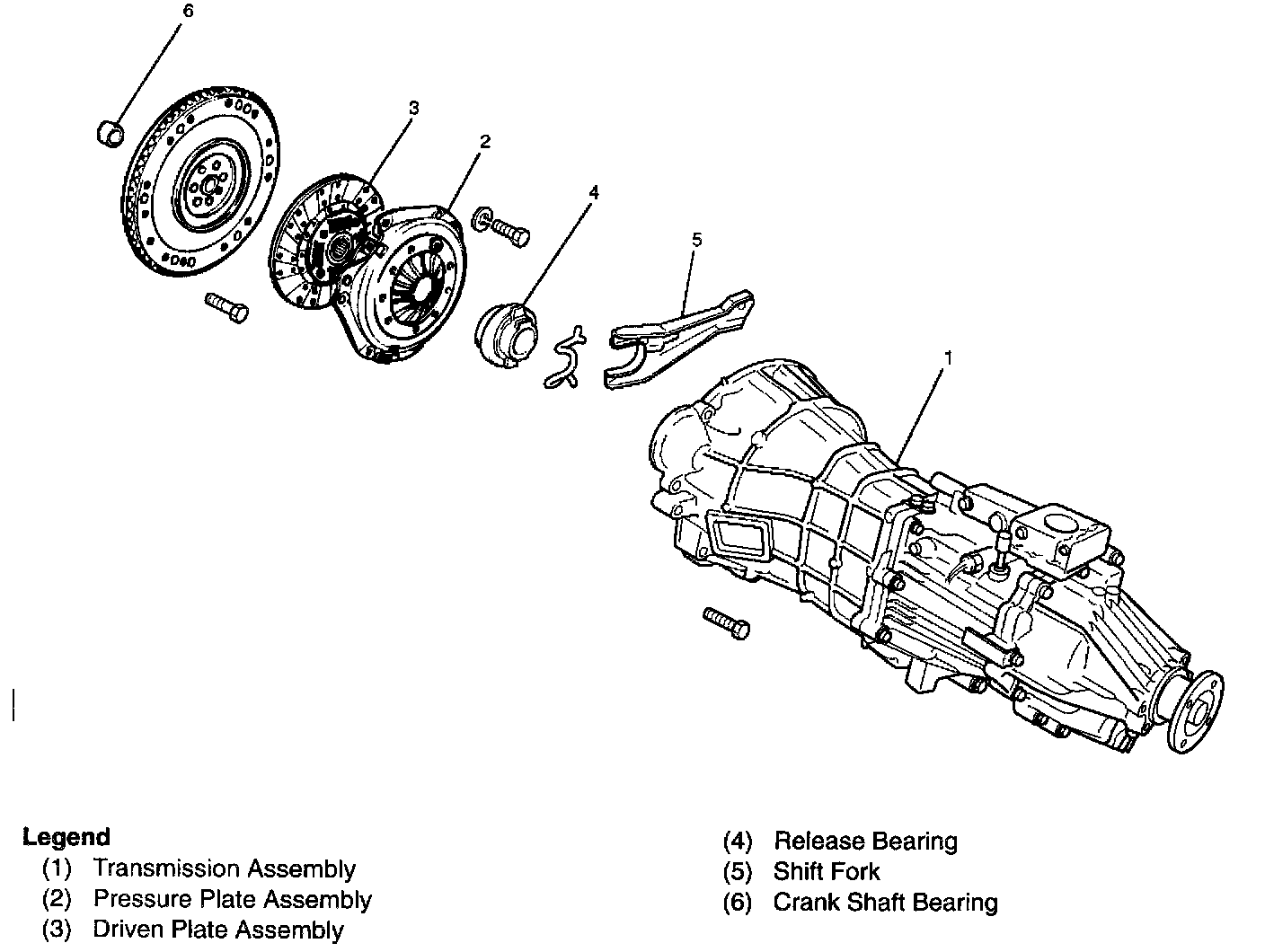 6
3
2
4
5
1

Legend
(1) Transmission Assembly
(2) Pressure Plate Assembly
(3) Driven Plate Assembly

(4) Release Bearing
(5) Shift Fork
(6) Crank Shaft Bearing