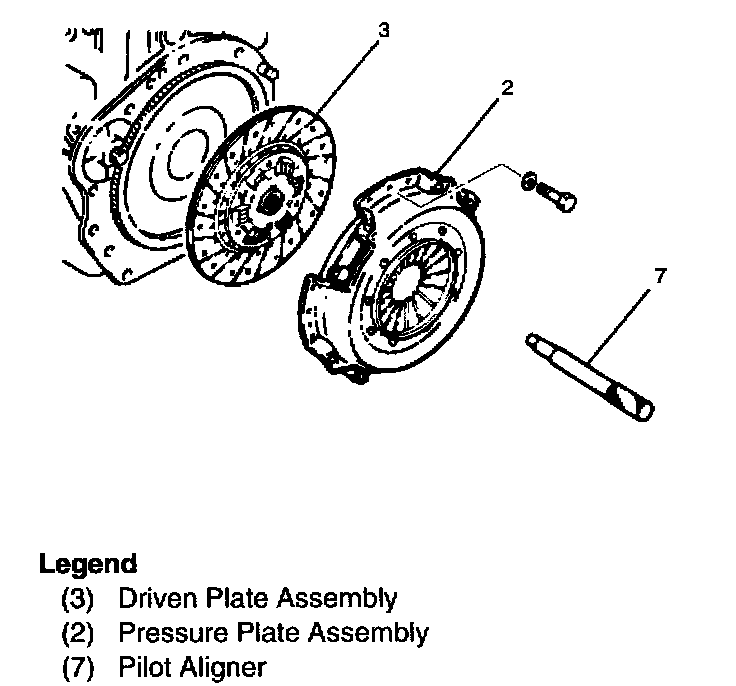 3
2
7

Legend
(3) Driven Plate Assembly
(2) Pressure Plate Assembly
(7) Pilot Aligner