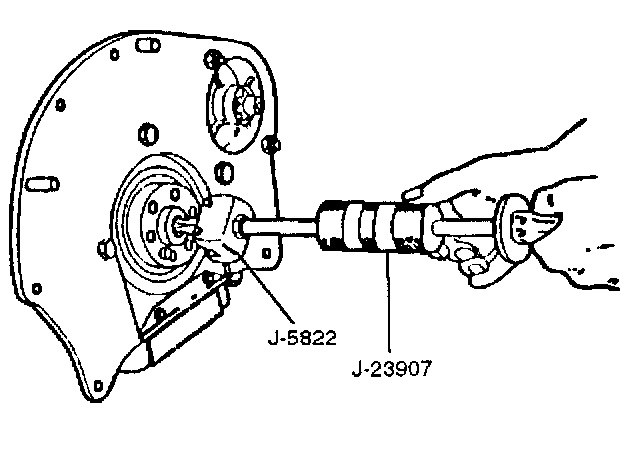 J-5822

J-23907