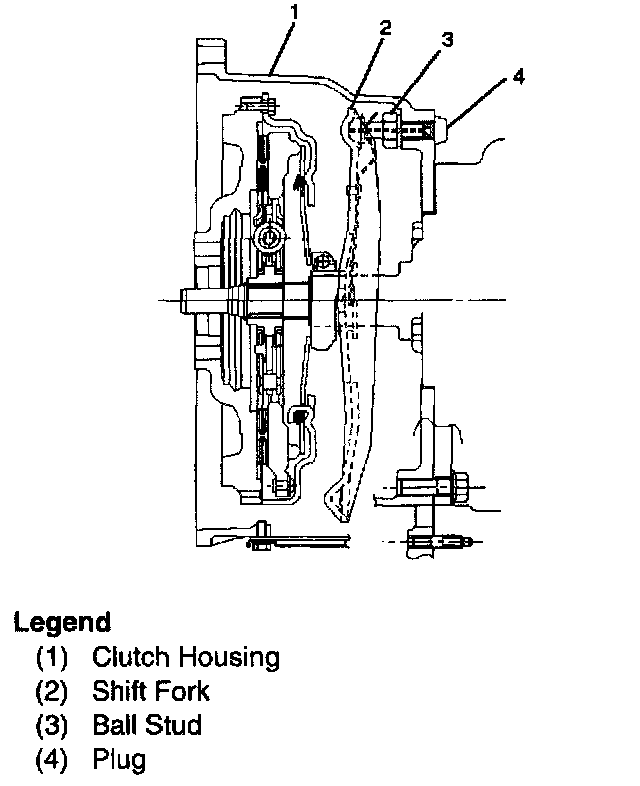 1
2
3
4

Legend
(1) Clutch Housing
(2) Shift Fork
(3) Ball Stud
(4) Plug