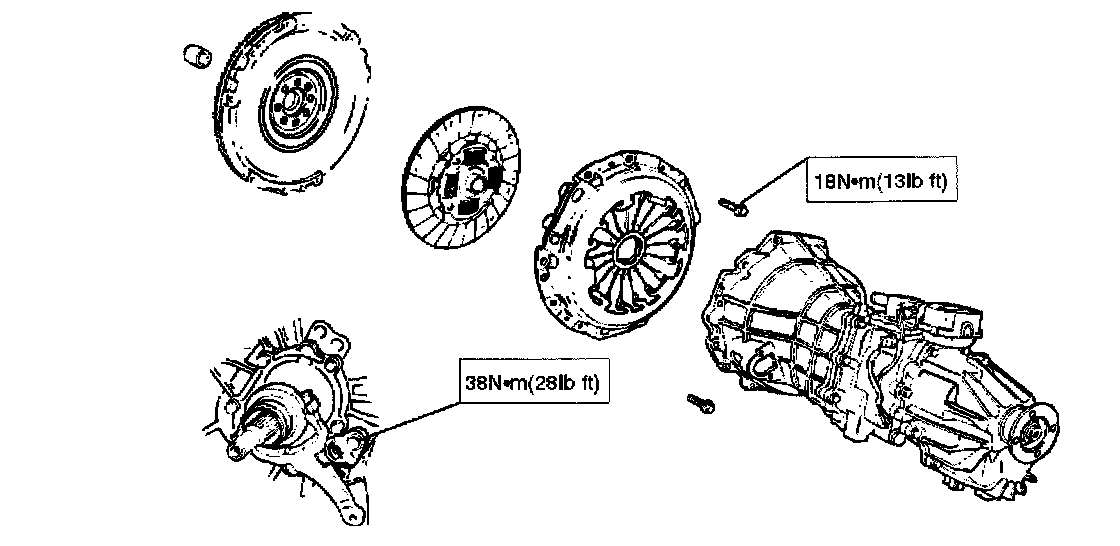 18N•m(13lb ft)

38N•m(28lb ft)