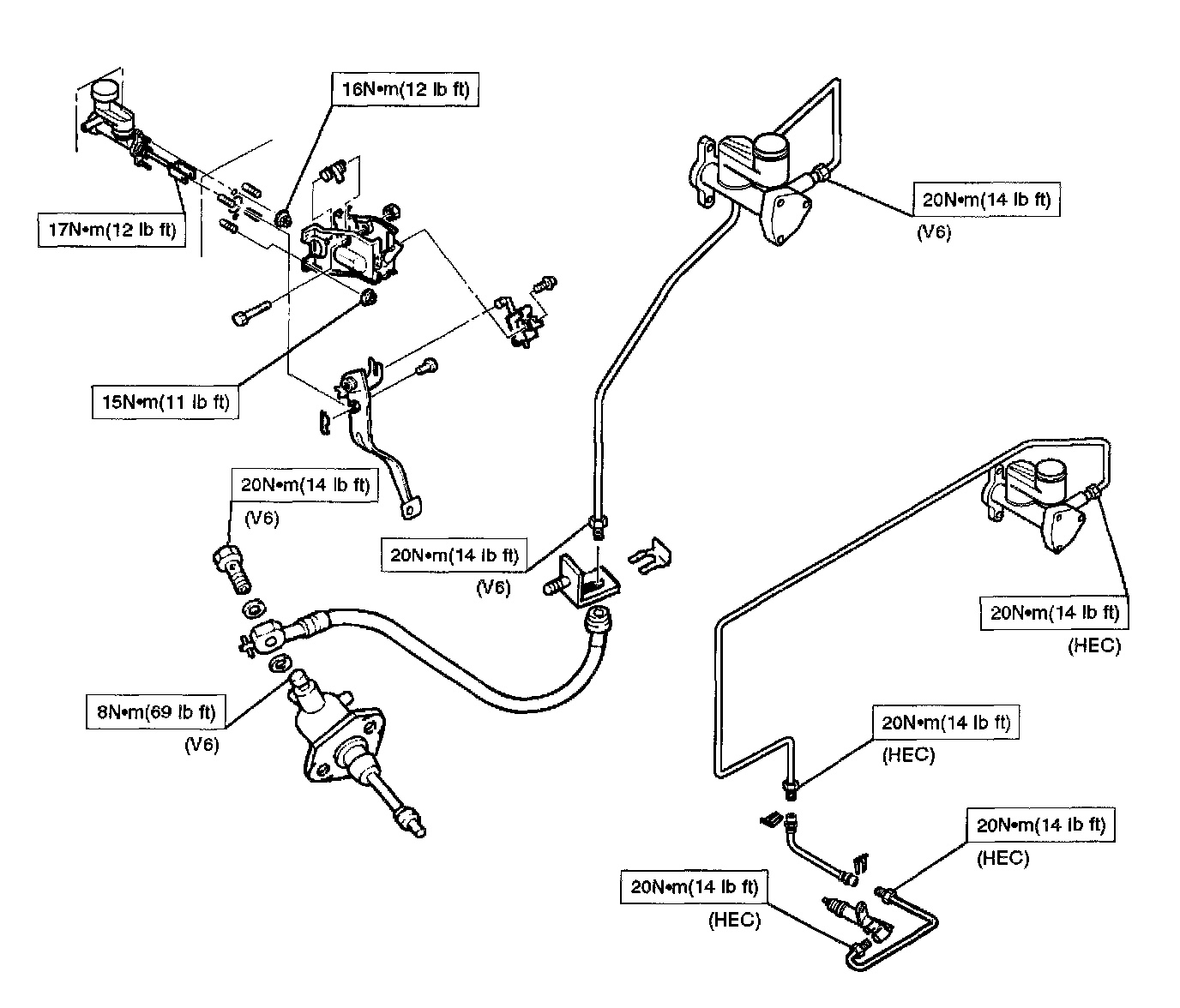 16N•m(12 lb ft)

17N•m(12 lb ft)

20N•m(14 lb ft)
(V6)

15N•m(11 lb ft)

20N•m(14 lb ft)
(V6)

20N•m(14 lb ft)
(V6)

20N•m(14 lb ft)
(HEC)

8N•m(69 lb ft)
(V6)

20N•m(14 lb ft)
(HEC)

20N•m(14 lb ft)
(HEC)

20N•m(14 lb ft)
(HEC)