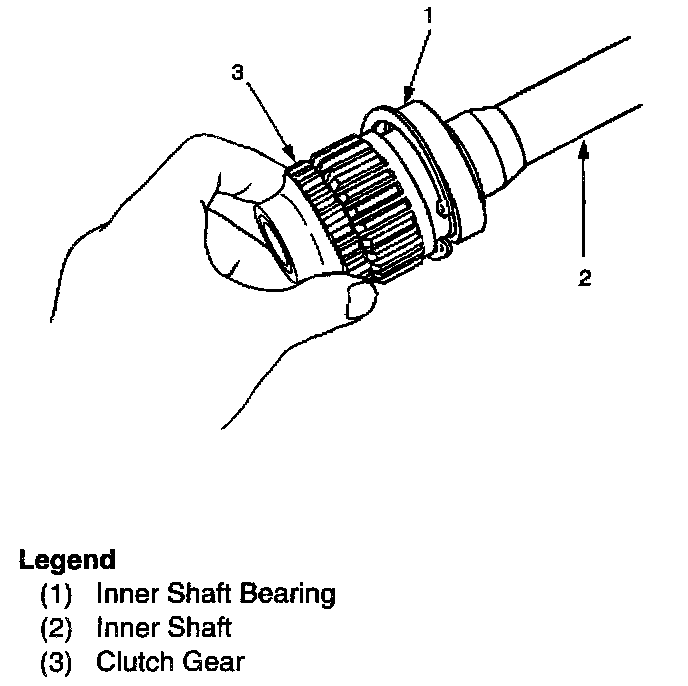 1
3
2

Legend
(1) Inner Shaft Bearing
(2) Inner Shaft
(3) Clutch Gear