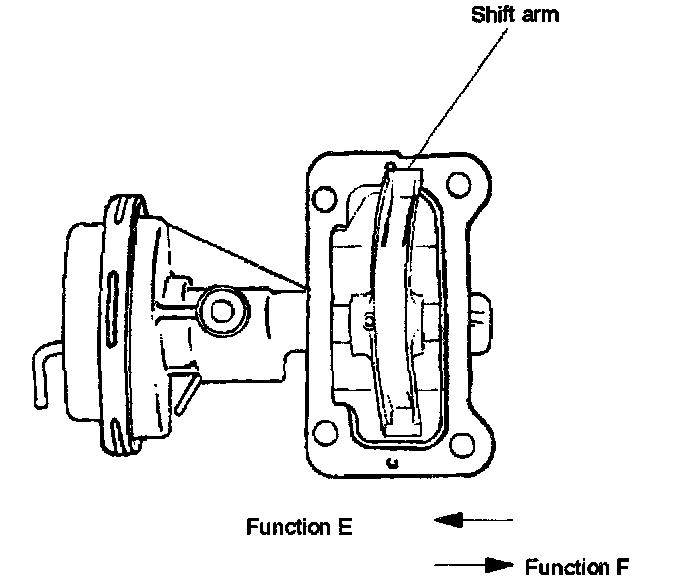 Shift arm

Function E

Function F