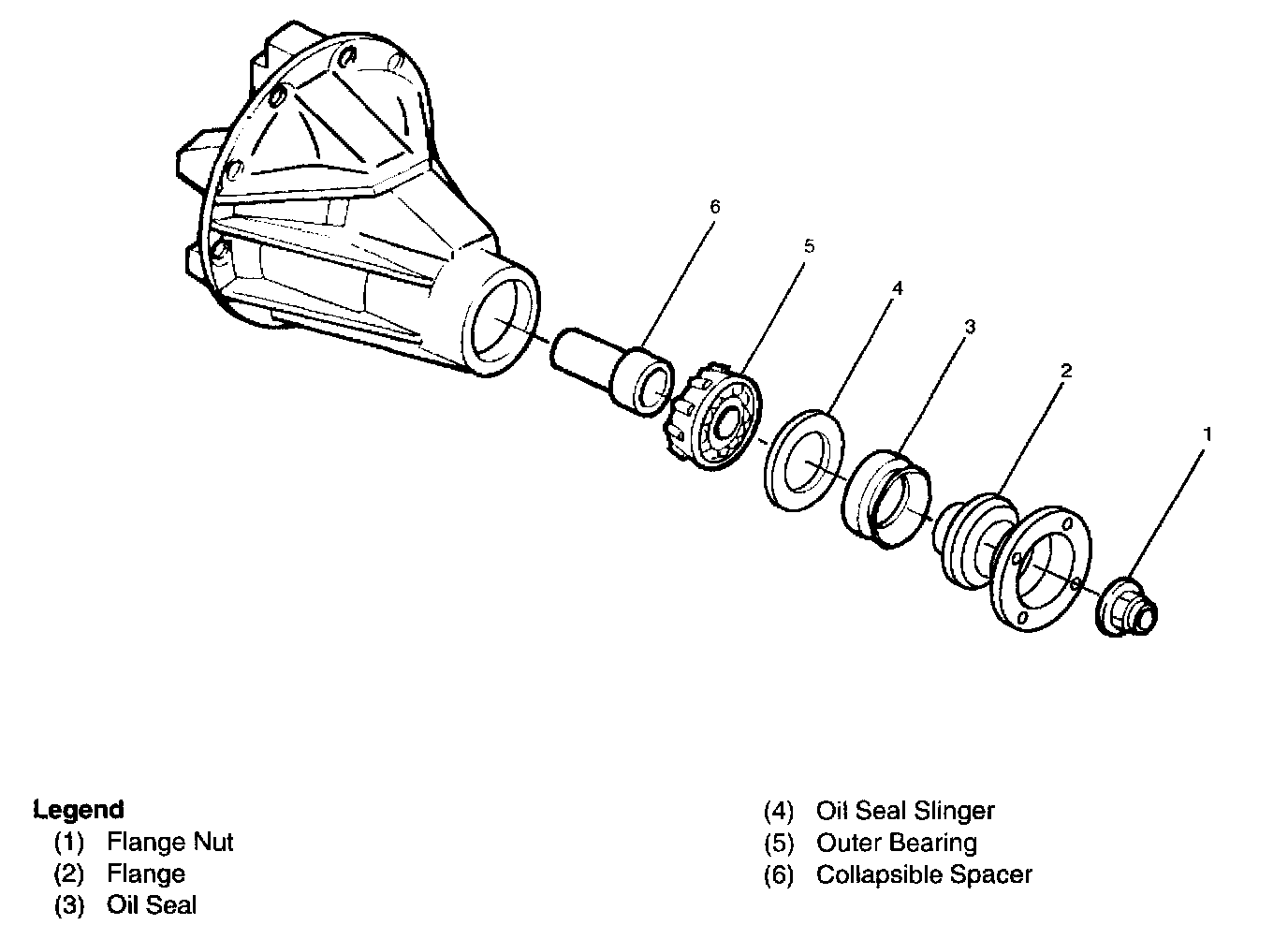 6
5
4
3
2
1

Legend
(1) Flange Nut
(2) Flange
(3) Oil Seal

(4) Oil Seal Slinger
(5) Outer Bearing
(6) Collapsible Spacer