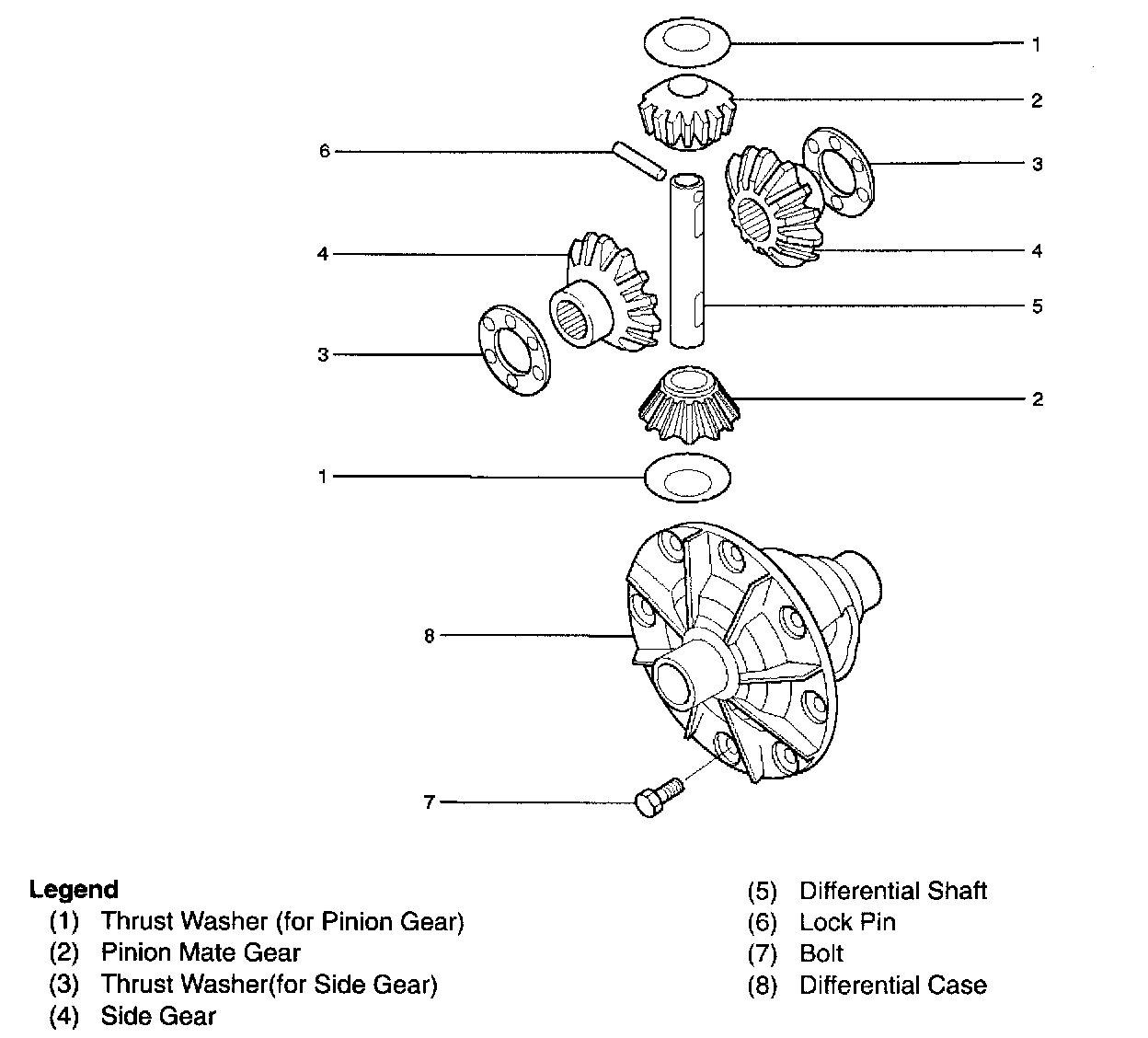 1
2
6
3
4
4
5
3
2
1
8
7

Legend
(1) Thrust Washer (for Pinion Gear)
(2) Pinion Mate Gear
(3) Thrust Washer(for Side Gear)
(4) Side Gear

(5) Differential Shaft
(6) Lock Pin
(7) Bolt
(8) Differential Case