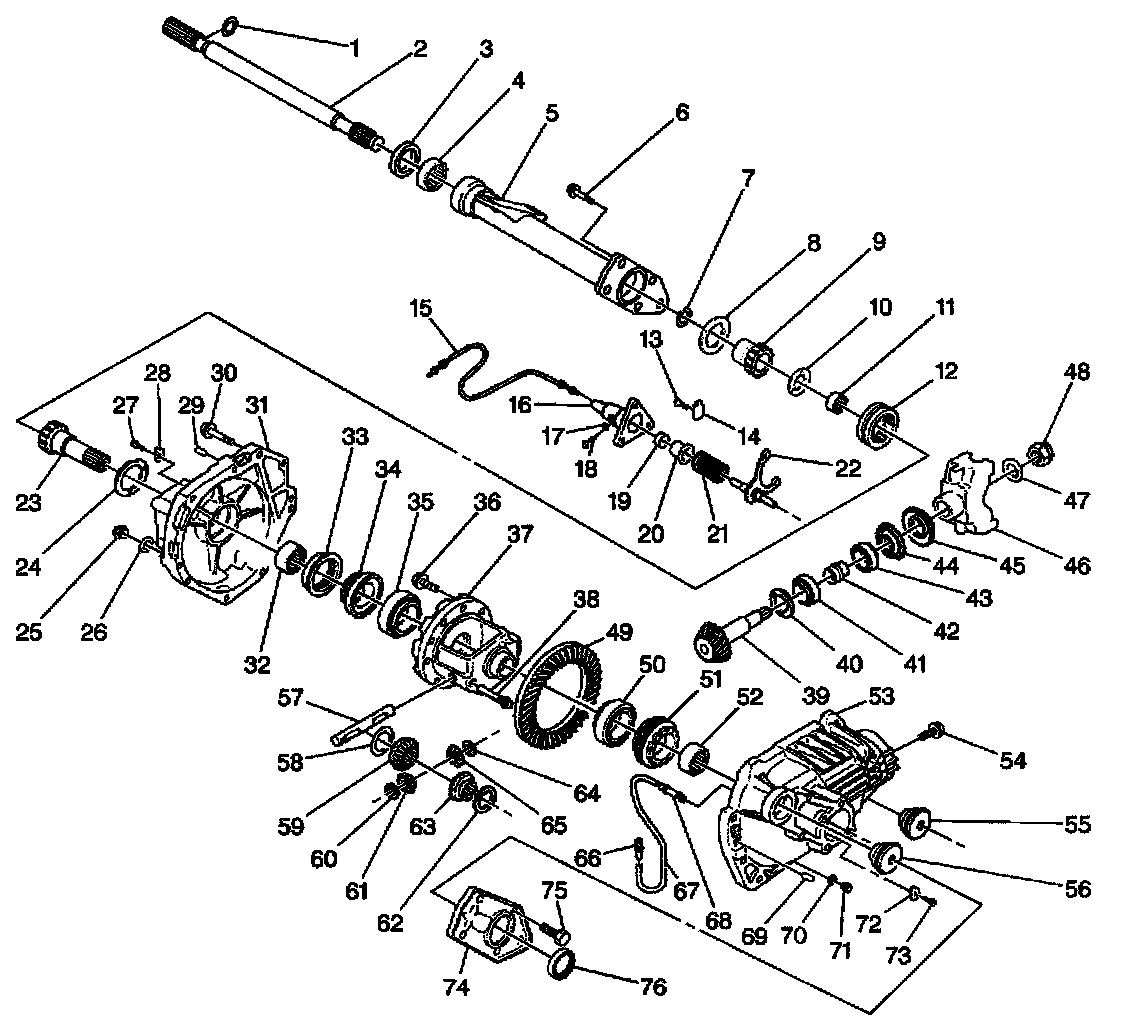 1
2
3
4
5
6
7
8
9
10
11
12
13
14
15
16
17
18
19
20
21
22
23
24
25
26
27
28
29
30
31
32
33
34
35
36
37
38
39
40
41
42
43
44
45
46
47
48
49
50
51
52
53
54
55
56
57
58
59
60
61
62
63
64
65
66
67
68
69
70
71
72
73
74
75
76