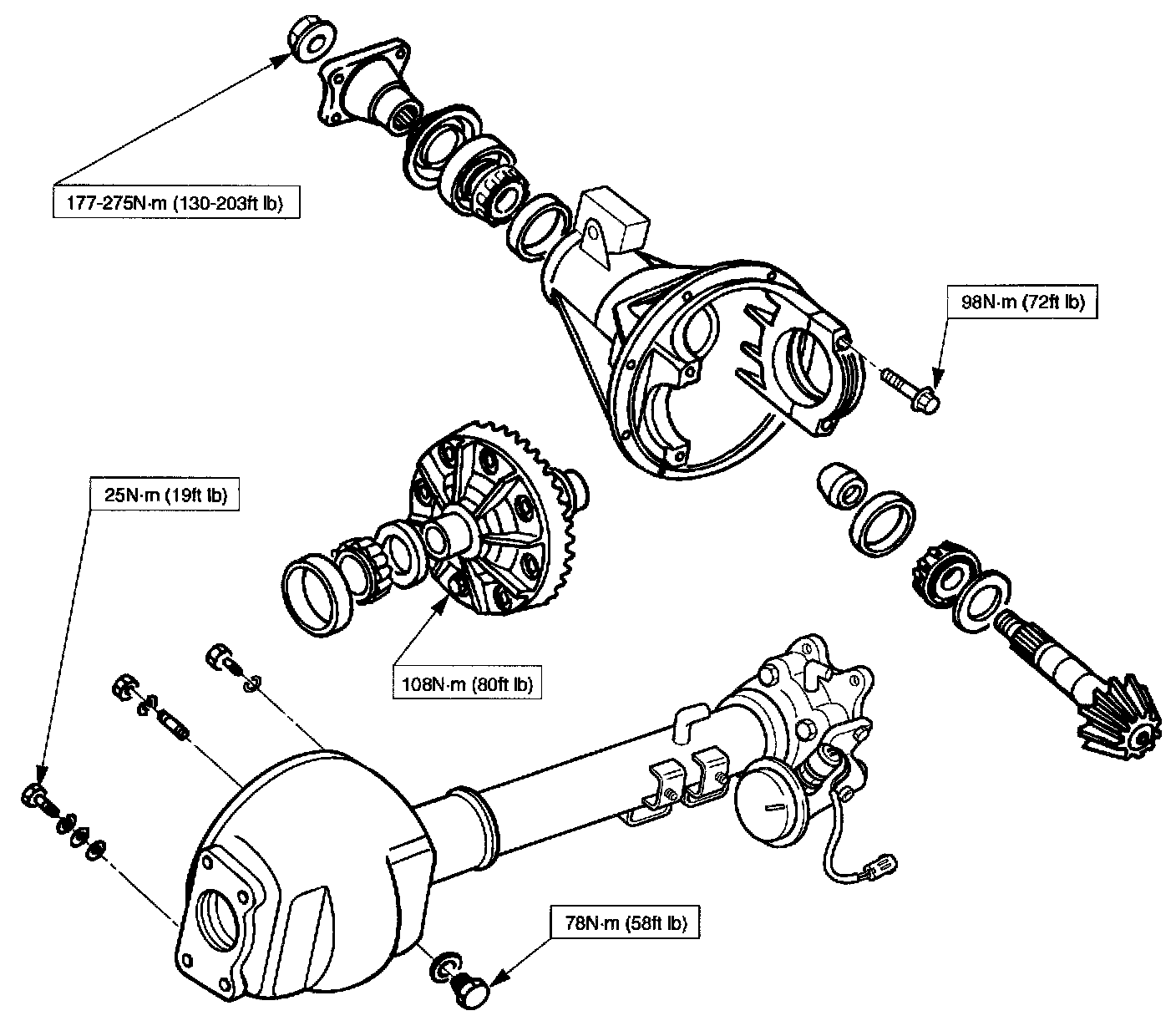 177-275N·m (130-203ft lb)

98N·m (72ft lb)

25N·m (19ft lb)

108N·m (80ft lb)

78N·m (58ft lb)