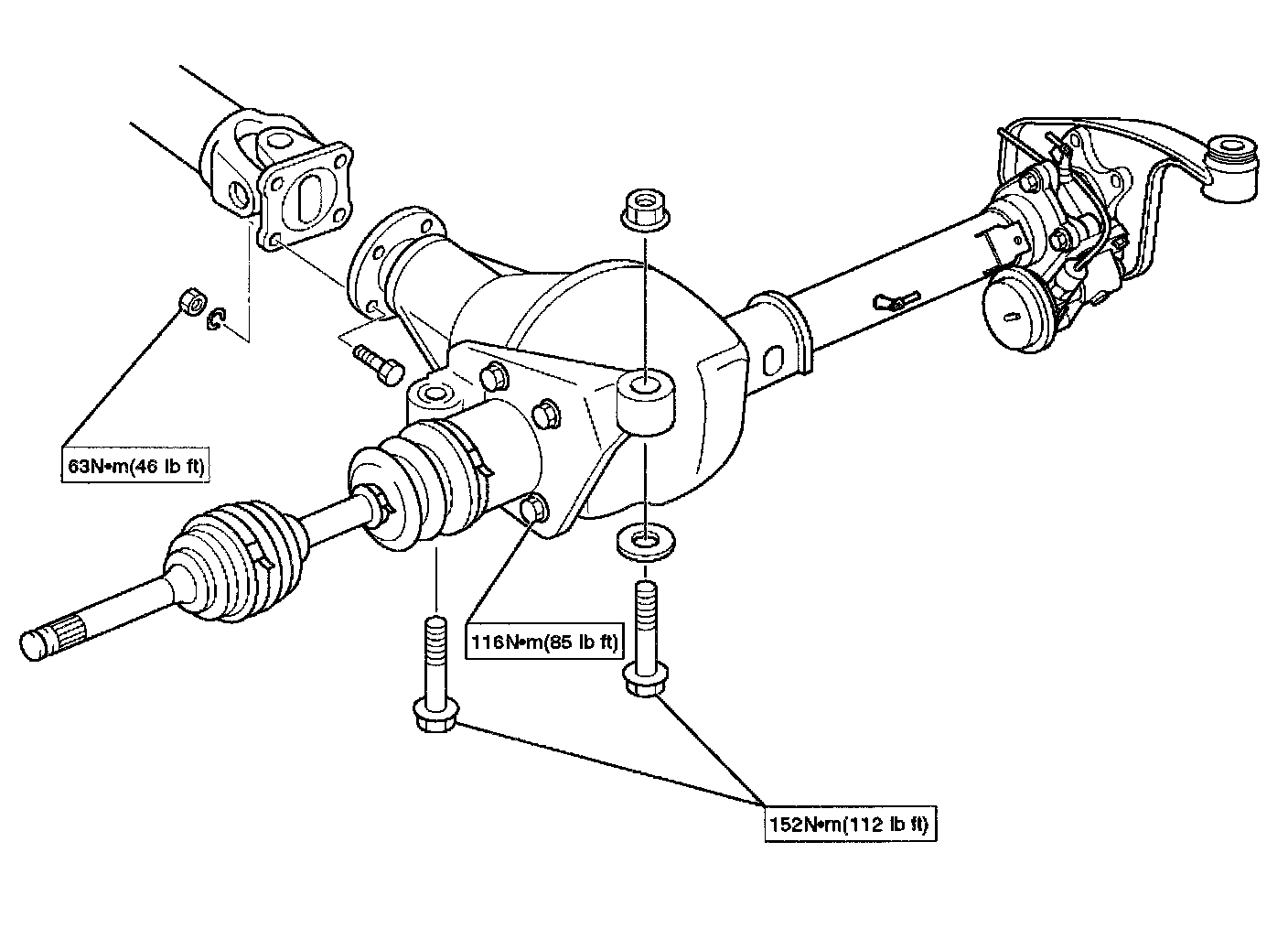 63N•m(46 lb ft)

116N•m(85 lb ft)

152N•m(112 lb ft)