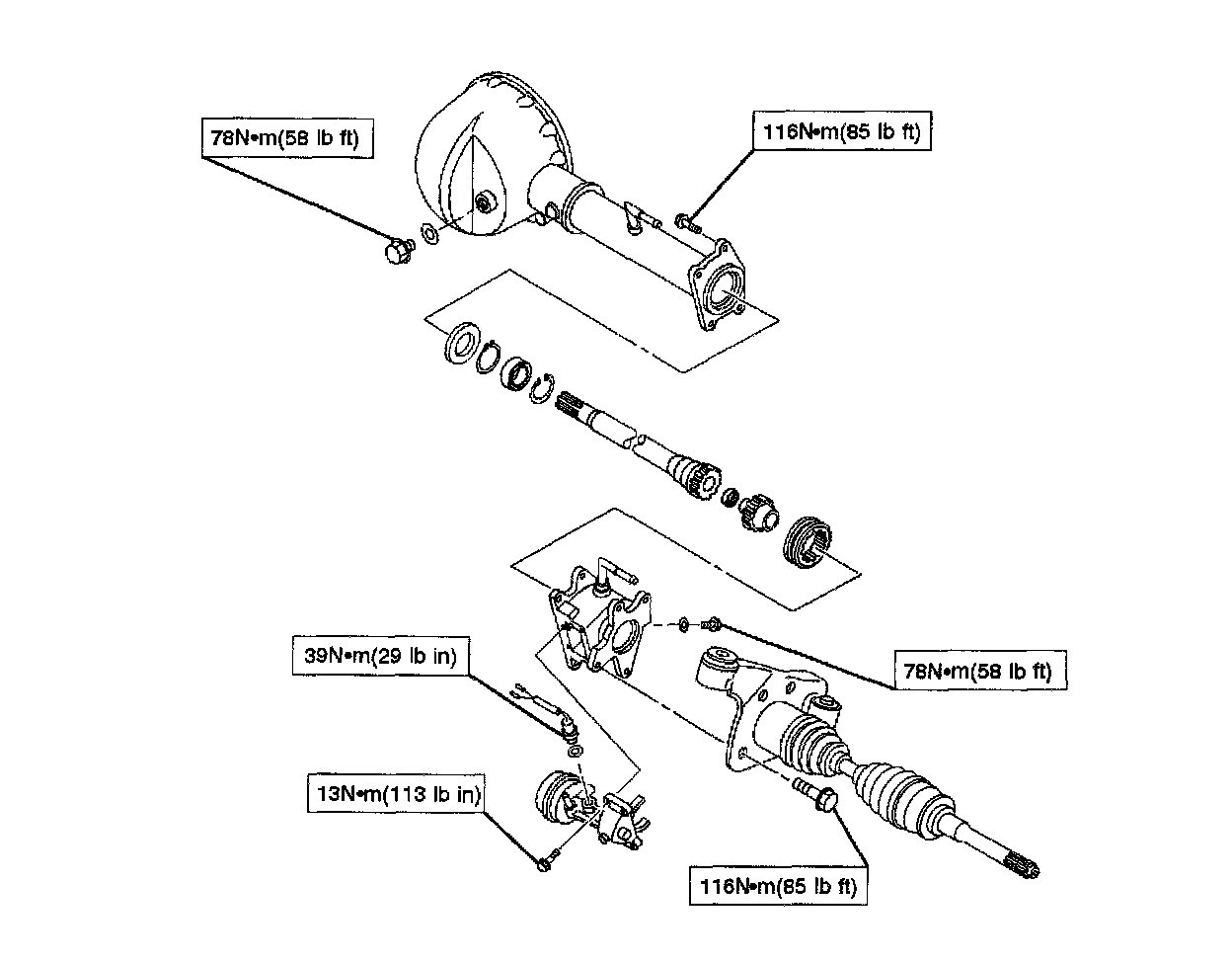 78N•m(58 lb ft)

116N•m(85 lb ft)

39N•m(29 lb in)

78N•m(58 lb ft)

13N•m(113 lb in)

116N•m(85 lb ft)