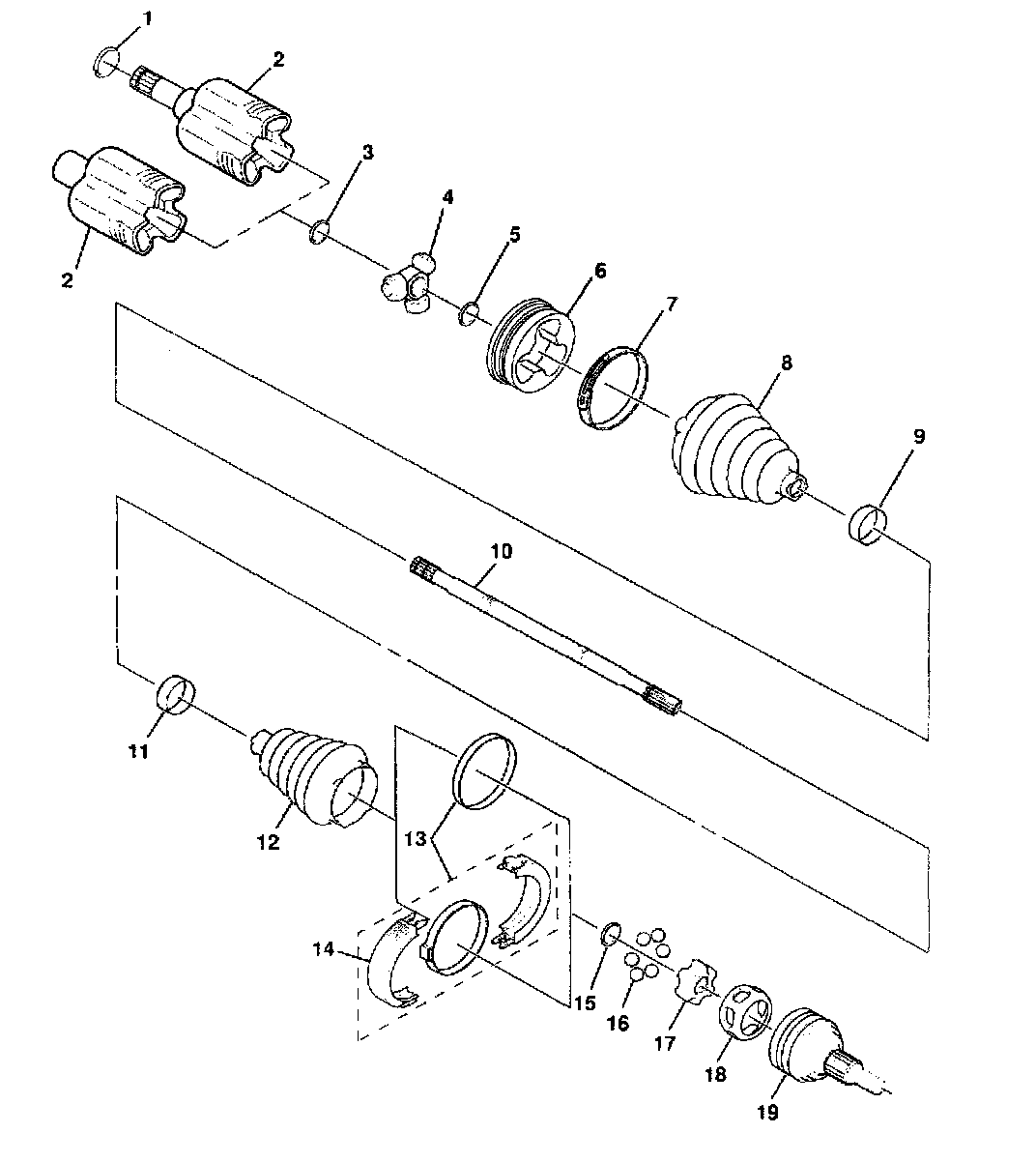 1
2
2
3
4
5
6
7
8
9
10
11
12
13
14
15
16
17
18
19