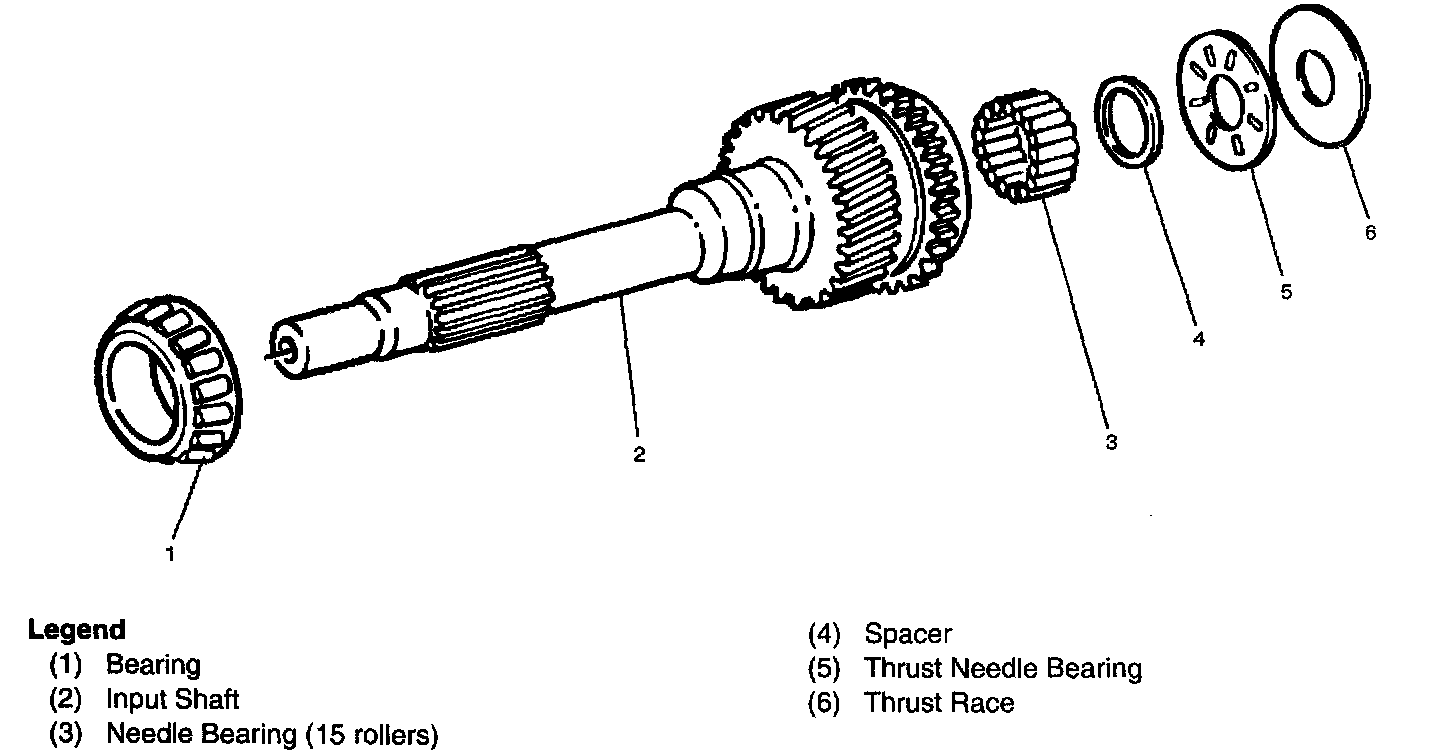 6

5

4

3

2

1

Legend
(1) Bearing
(2) Input Shaft
(3) Needle Bearing (15 rollers)

(4) Spacer
(5) Thrust Needle Bearing
(6) Thrust Race