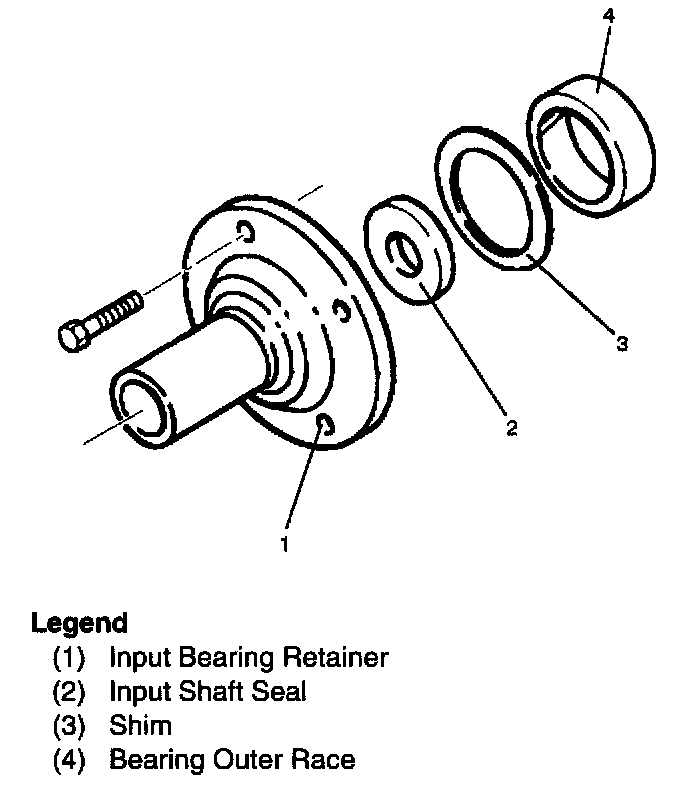 4

3

2

1

Legend
(1) Input Bearing Retainer
(2) Input Shaft Seal
(3) Shim
(4) Bearing Outer Race