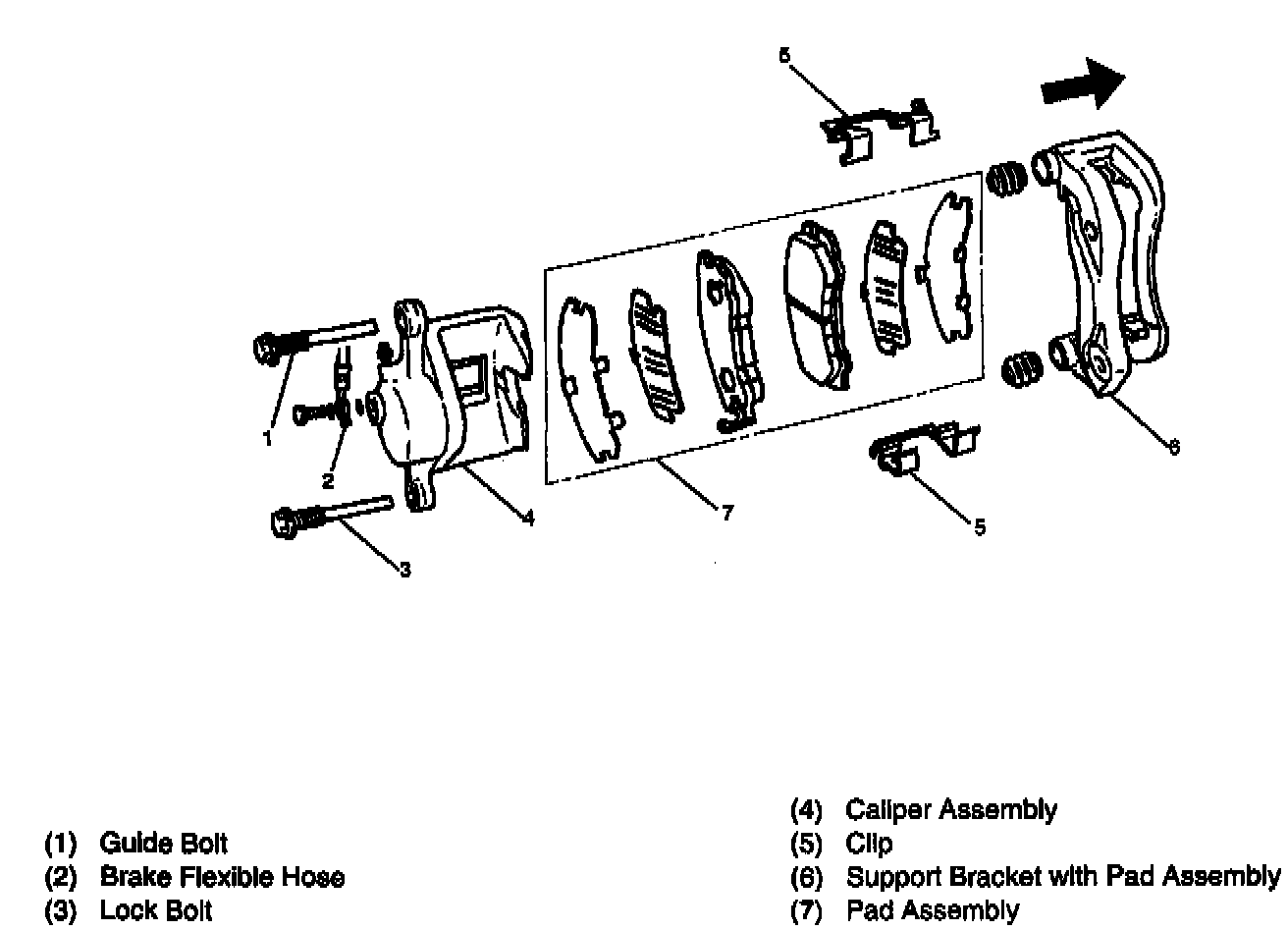 5

1

2

4

7

5

6

3

(1) Guide Bolt
(2) Brake Flexible Hose
(3) Lock Bolt

(4) Caliper Assembly
(5) Clip
(6) Support Bracket with Pad Assembly
(7) Pad Assembly