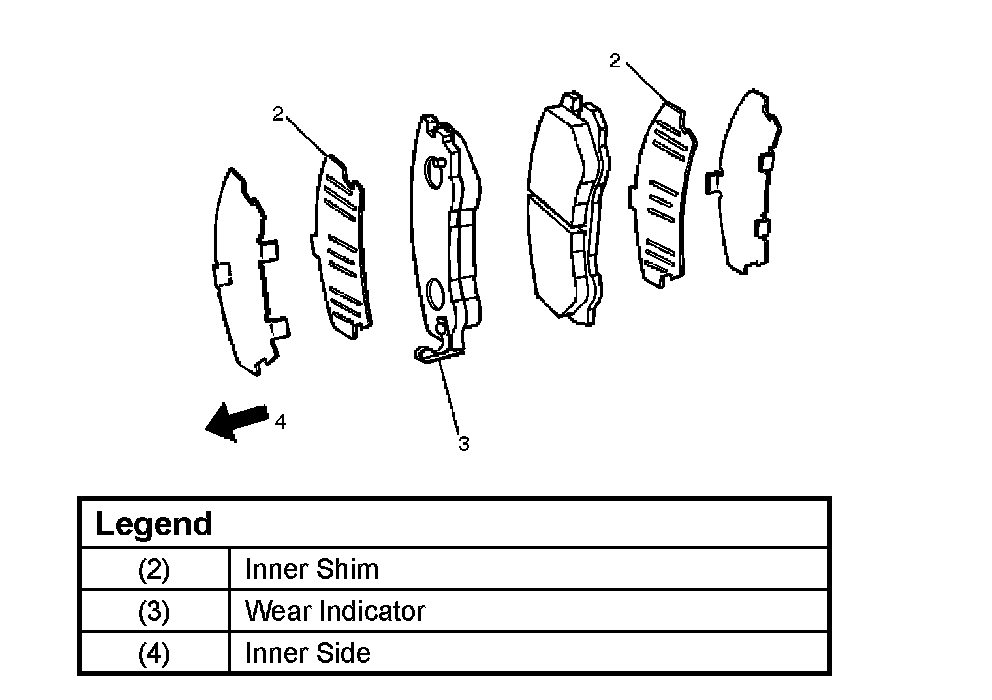 2

2

4

3

| Legend | |
|---|---|
| (2) | Inner Shim |
| (3) | Wear Indicator |
| (4) | Inner Side |