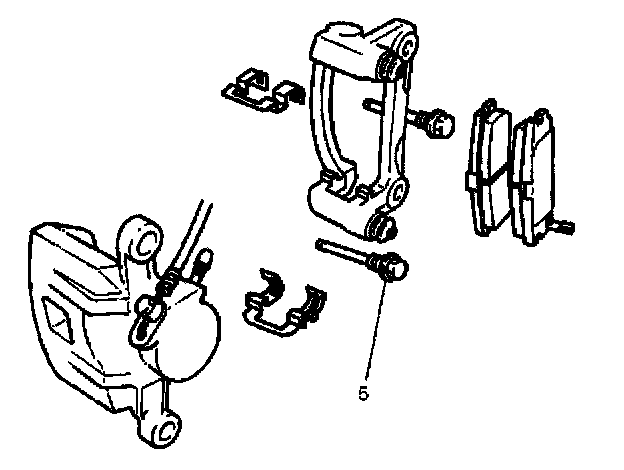 5