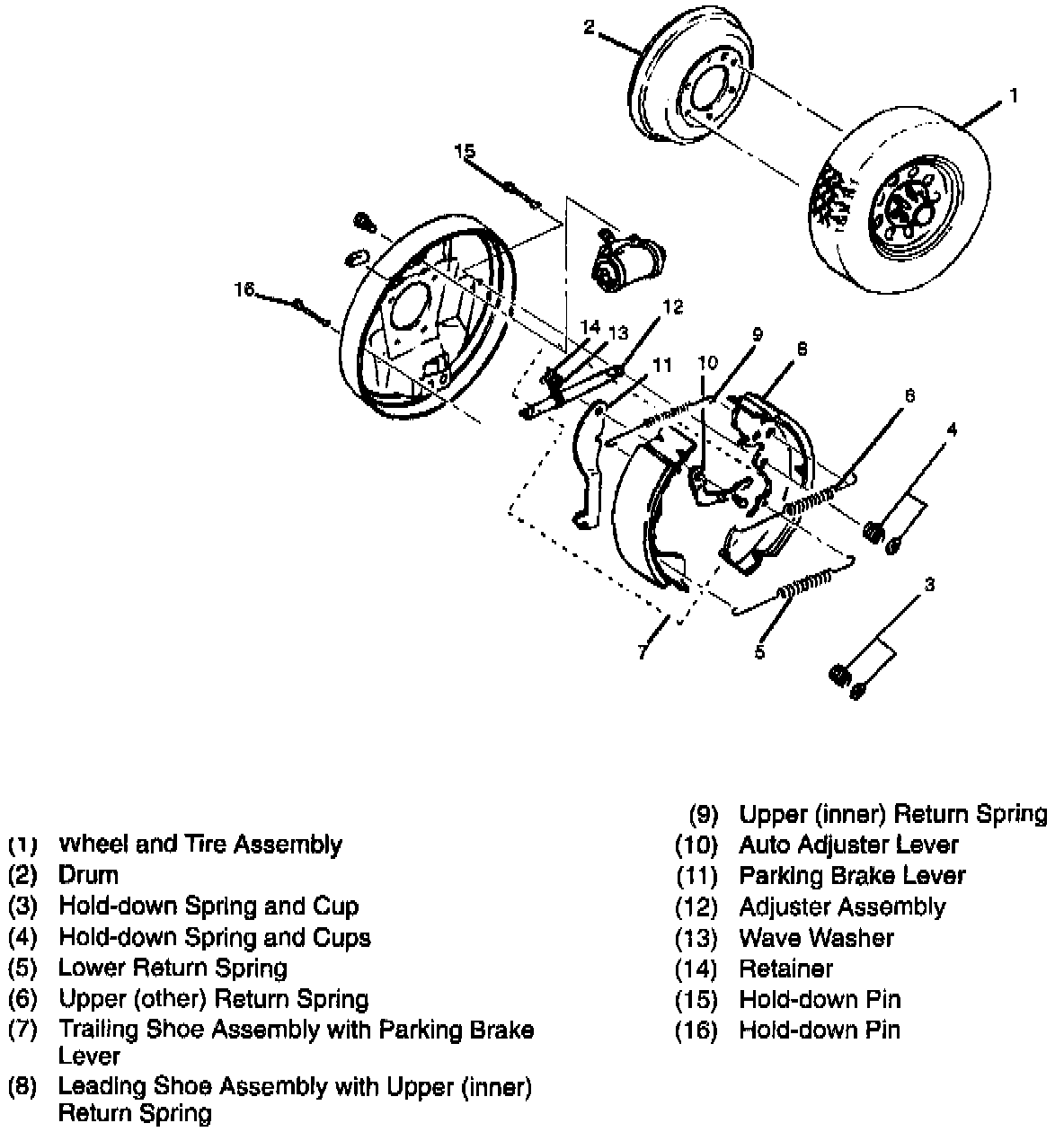 2
1
15
16
14
13
12
11
10
9
8
6
4
7
5
3

(1) Wheel and Tire Assembly
(2) Drum
(3) Hold-down Spring and Cup
(4) Hold-down Spring and Cups
(5) Lower Return Spring
(6) Upper (other) Return Spring
(7) Trailing Shoe Assembly with Parking Brake Lever
(8) Leading Shoe Assembly with Upper (inner) Return Spring

(9) Upper (inner) Return Spring
(10) Auto Adjuster Lever
(11) Parking Brake Lever
(12) Adjuster Assembly
(13) Wave Washer
(14) Retainer
(15) Hold-down Pin
(16) Hold-down Pin