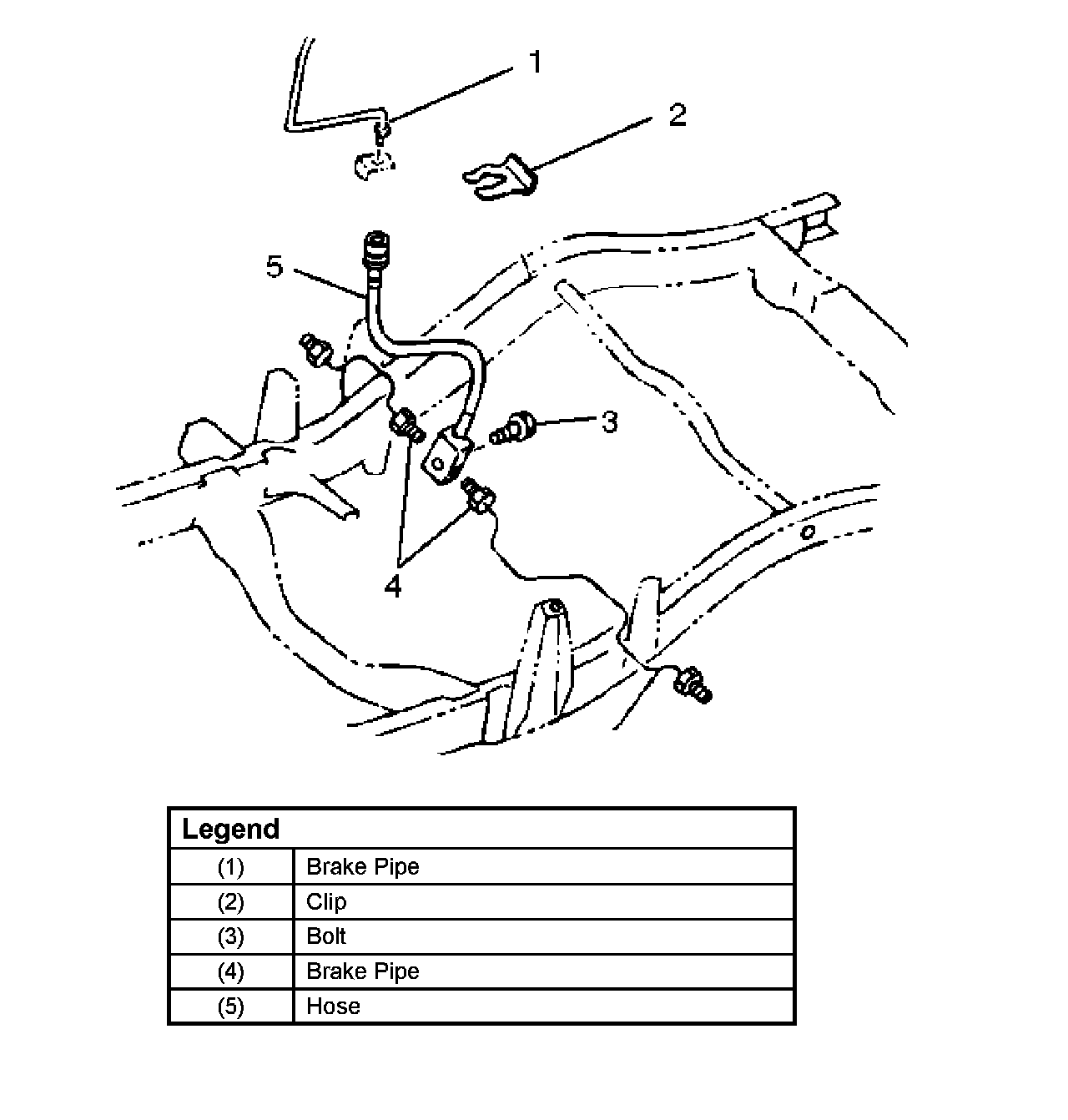 1
2
5
3
4

| Legend | |
|---|---|
| (1) | Brake Pipe |
| (2) | Clip |
| (3) | Bolt |
| (4) | Brake Pipe |
| (5) | Hose |