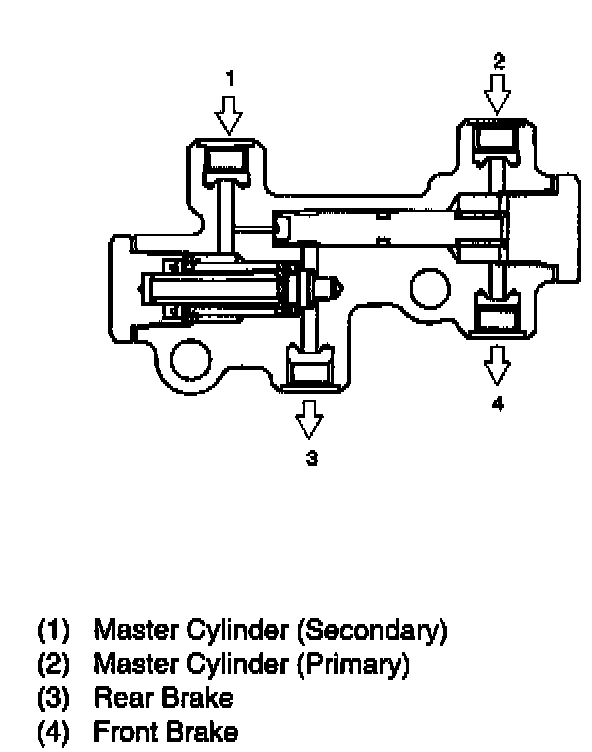 1
2
4
3

(1) Master Cylinder (Secondary)
(2) Master Cylinder (Primary)
(3) Rear Brake
(4) Front Brake