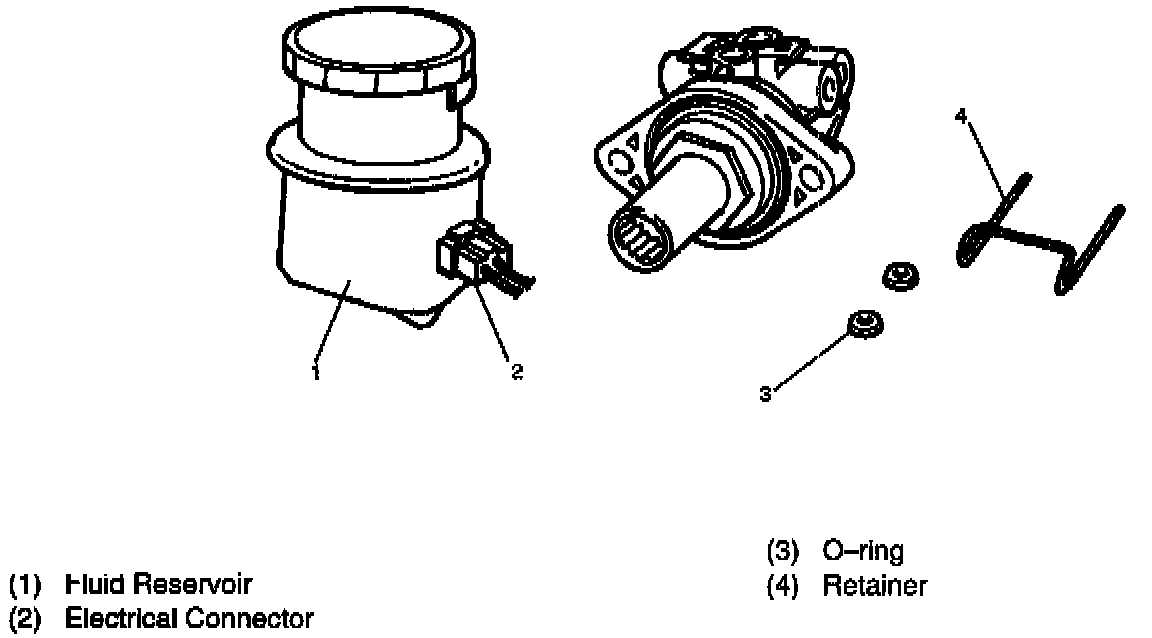 4

1

2

3

(1) Fluid Reservoir
(2) Electrical Connector

(3) O–ring
(4) Retainer