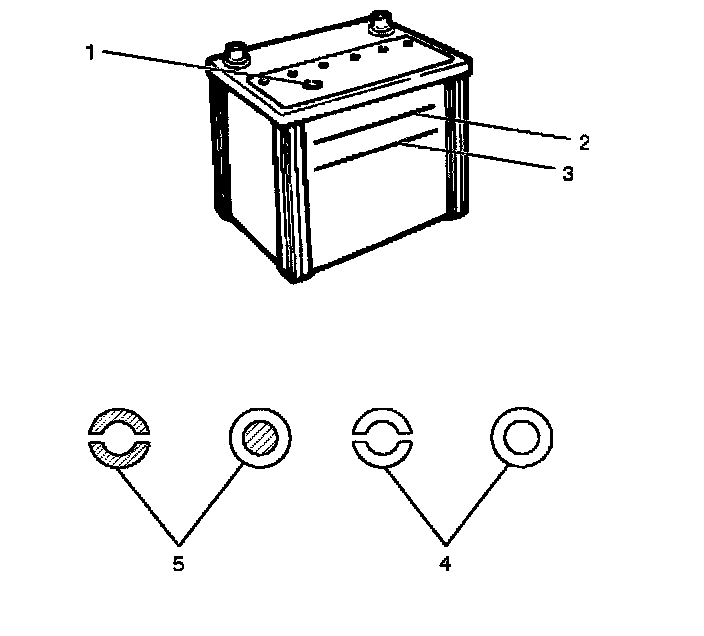 1
2
3
5
4