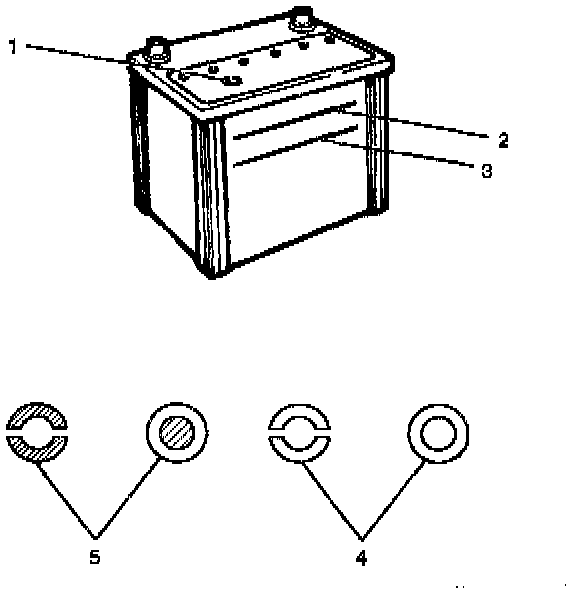 1
2
3
5
4