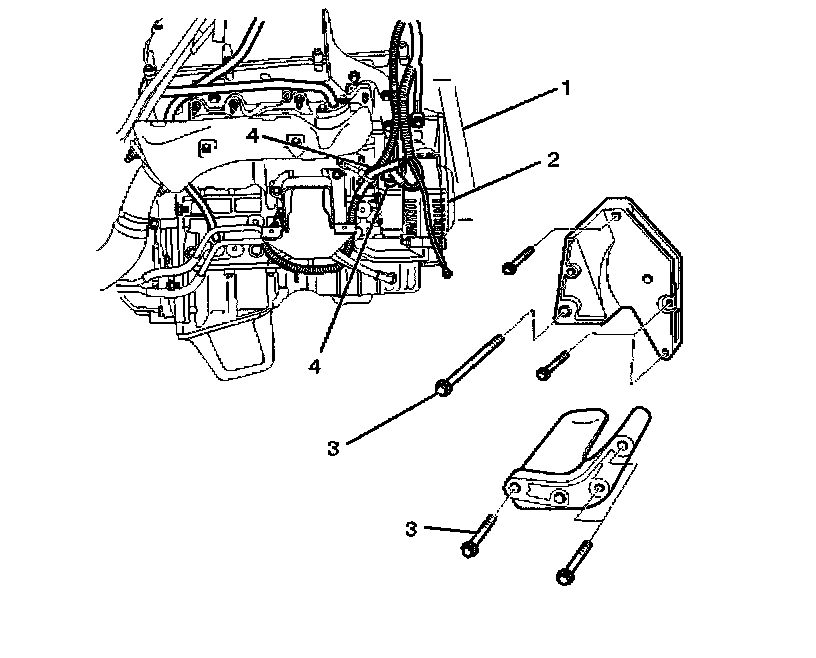 1
4
2
4
3
3