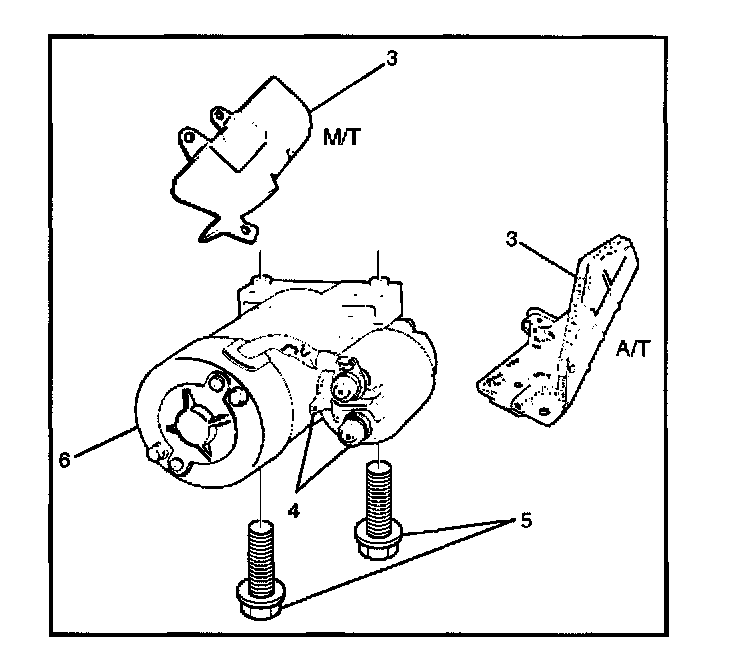 3
M/T
3
A/T
6
4
5