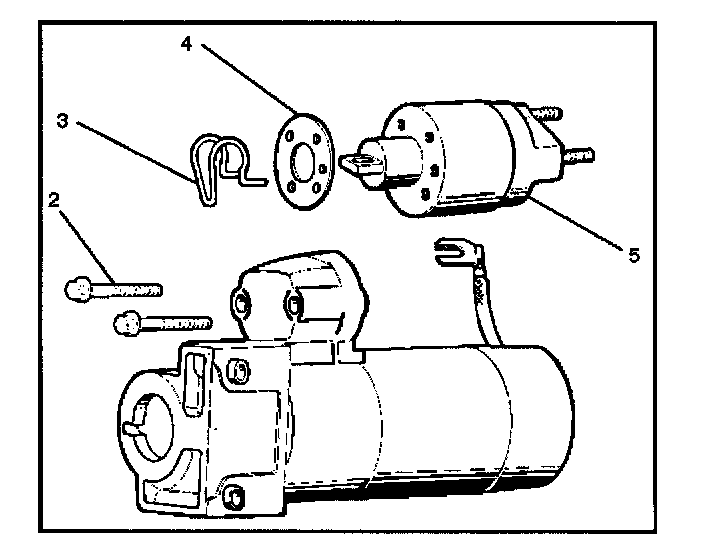 4
3
2
5