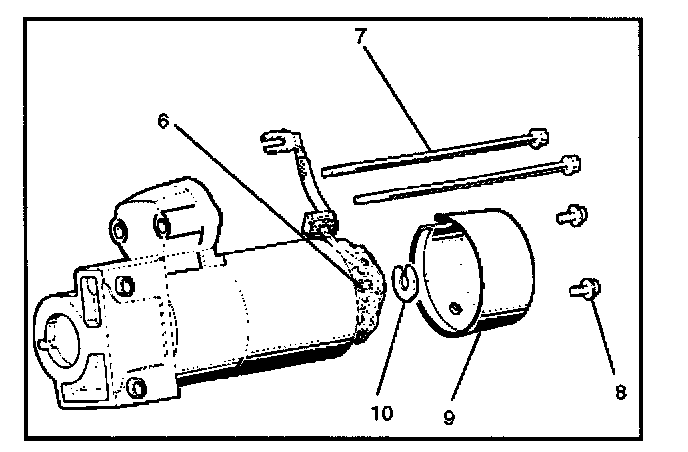 7
6
10
9
8