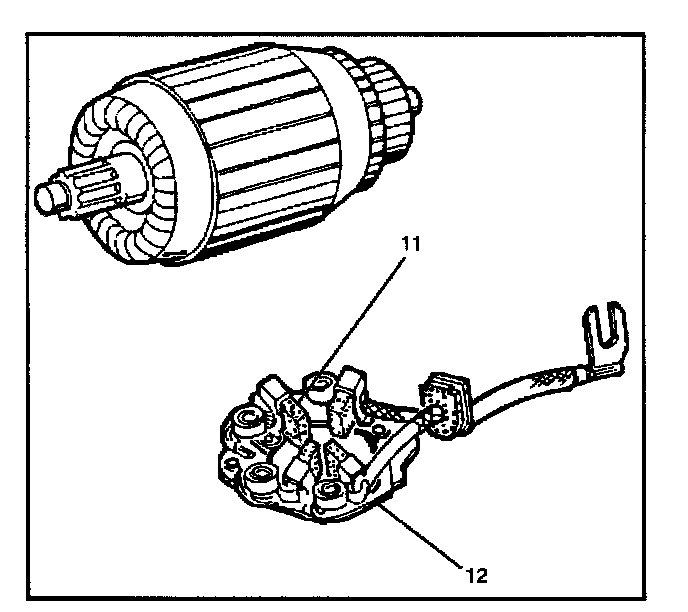 11

12