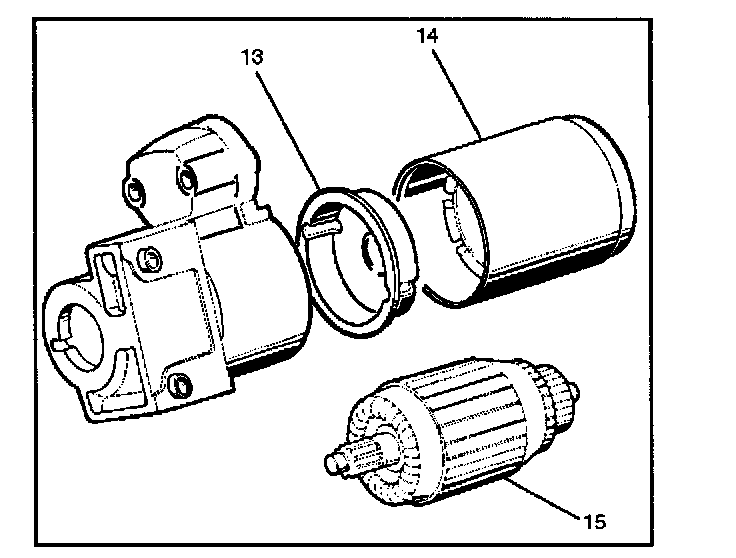 13
14
15