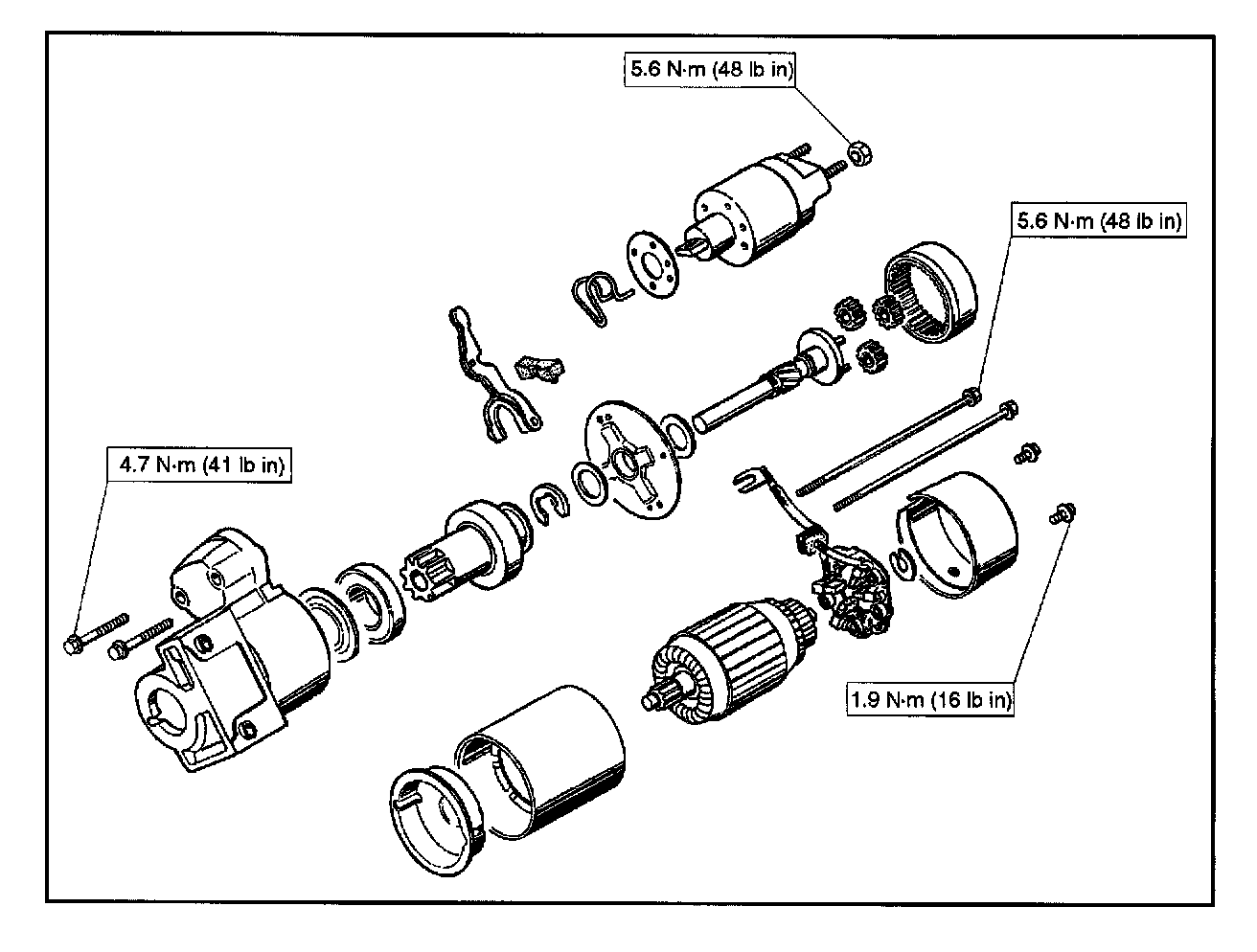 5.6 N·m (48 lb in)

5.6 N·m (48 lb in)

4.7 N·m (41 lb in)

1.9 N·m (16 lb in)