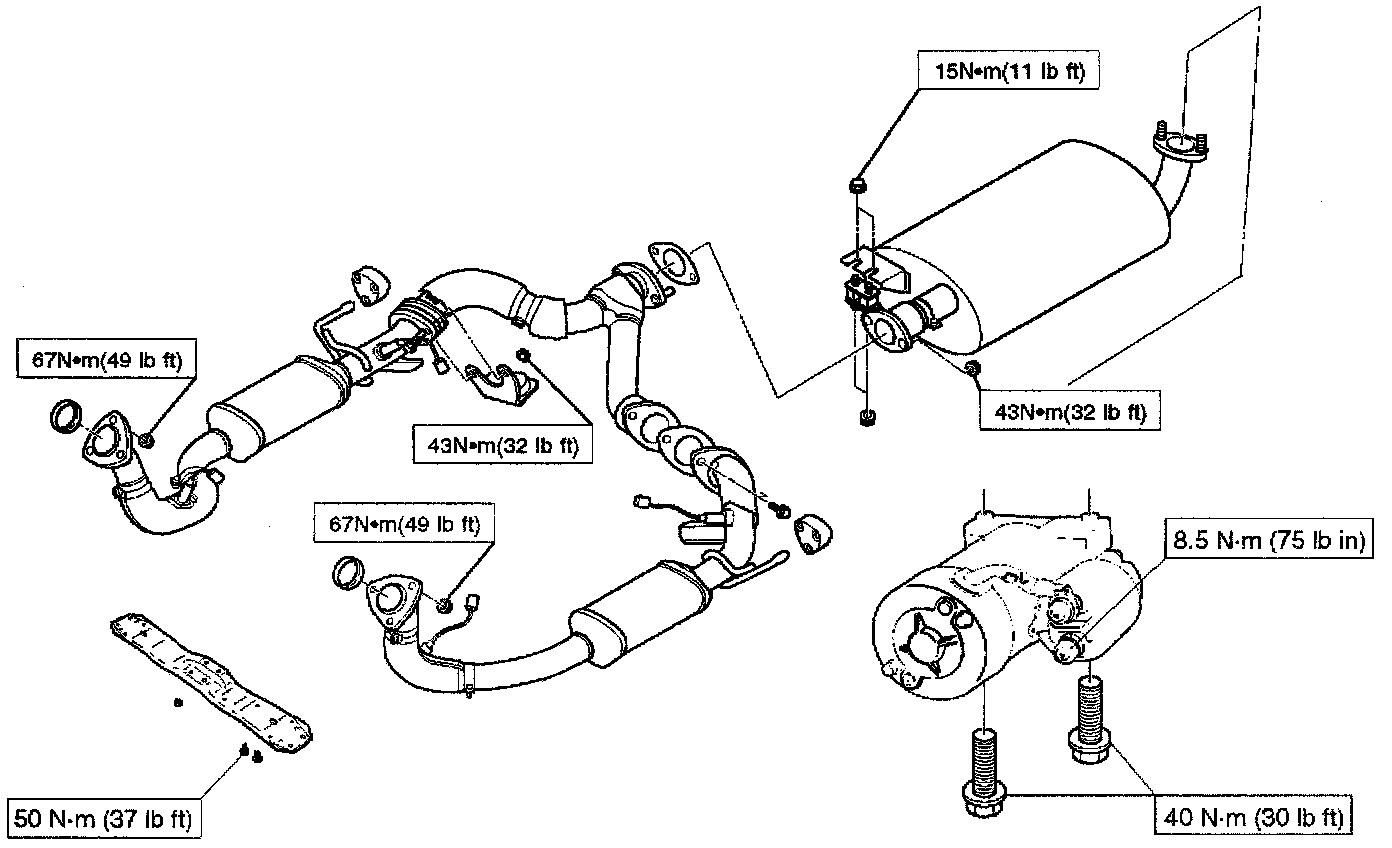 15N•m(11 lb ft)

67N•m(49 lb ft)

43N•m(32 lb ft)

43N•m(32 lb ft)

67N•m(49 lb ft)

8.5 N·m (75 lb in)

50 N·m (37 lb ft)

40 N·m (30 lb ft)