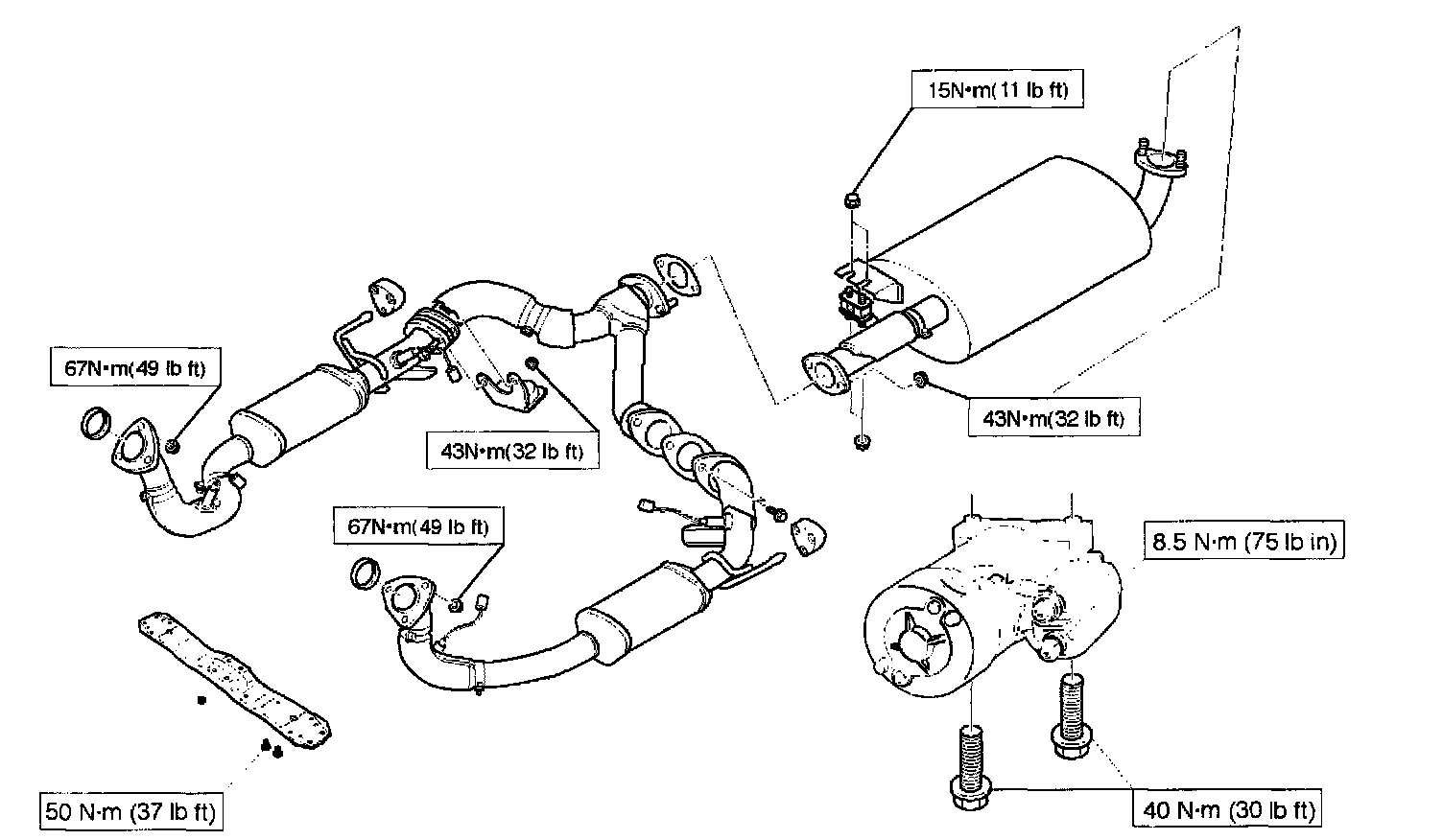 15N•m(11 lb ft)

67N•m(49 lb ft)

43N•m(32 lb ft)

43N•m(32 lb ft)

67N•m(49 lb ft)

8.5 N·m (75 lb in)

50 N·m (37 lb ft)

40 N·m (30 lb ft)