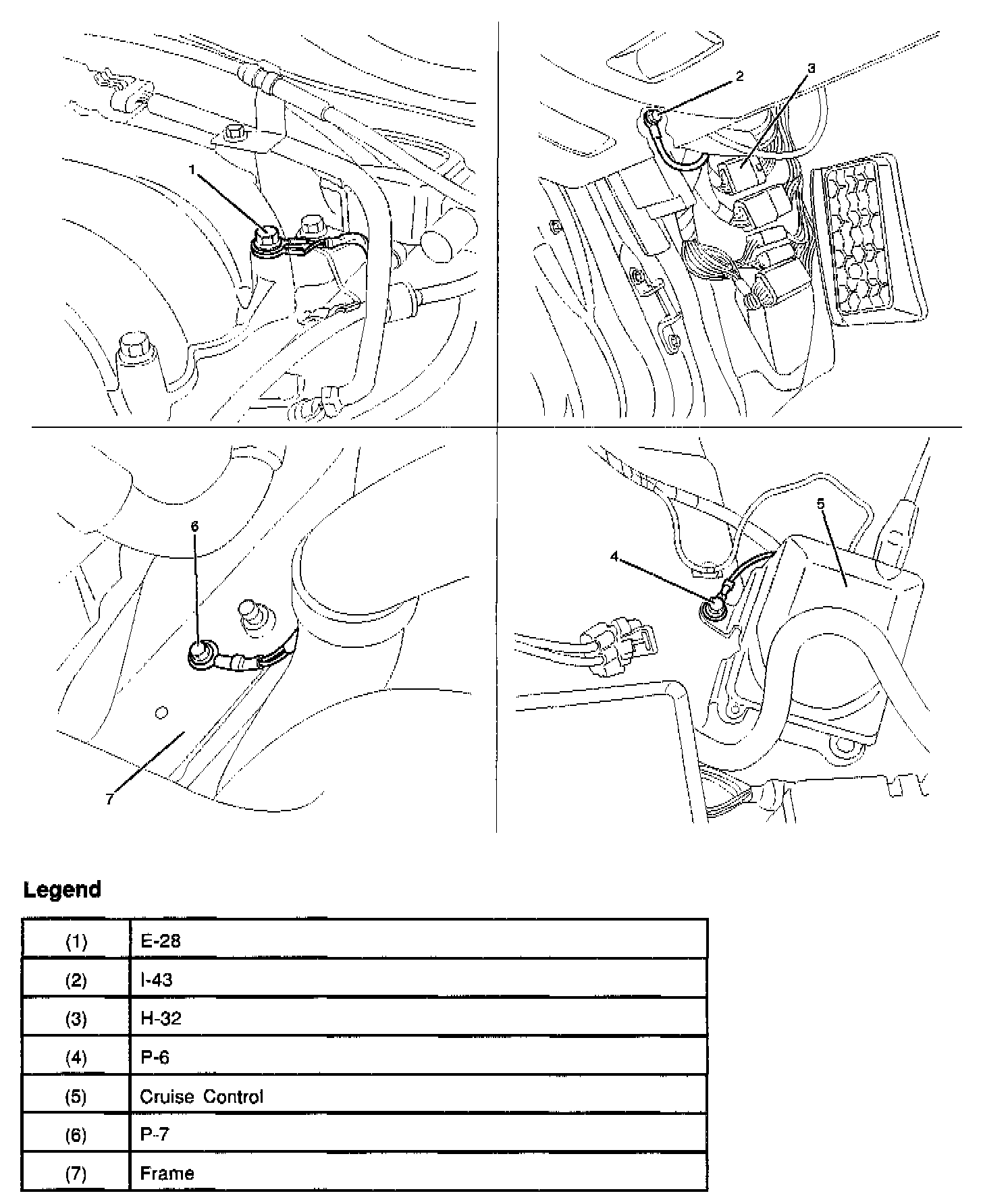 1
2
3
6
7
4
5

Legend

| (1) | E-28 |
|---|---|
| (2) | I-43 |
| (3) | H-32 |
| (4) | P-6 |
| (5) | Cruise Control |
| (6) | P-7 |
| (7) | Frame |