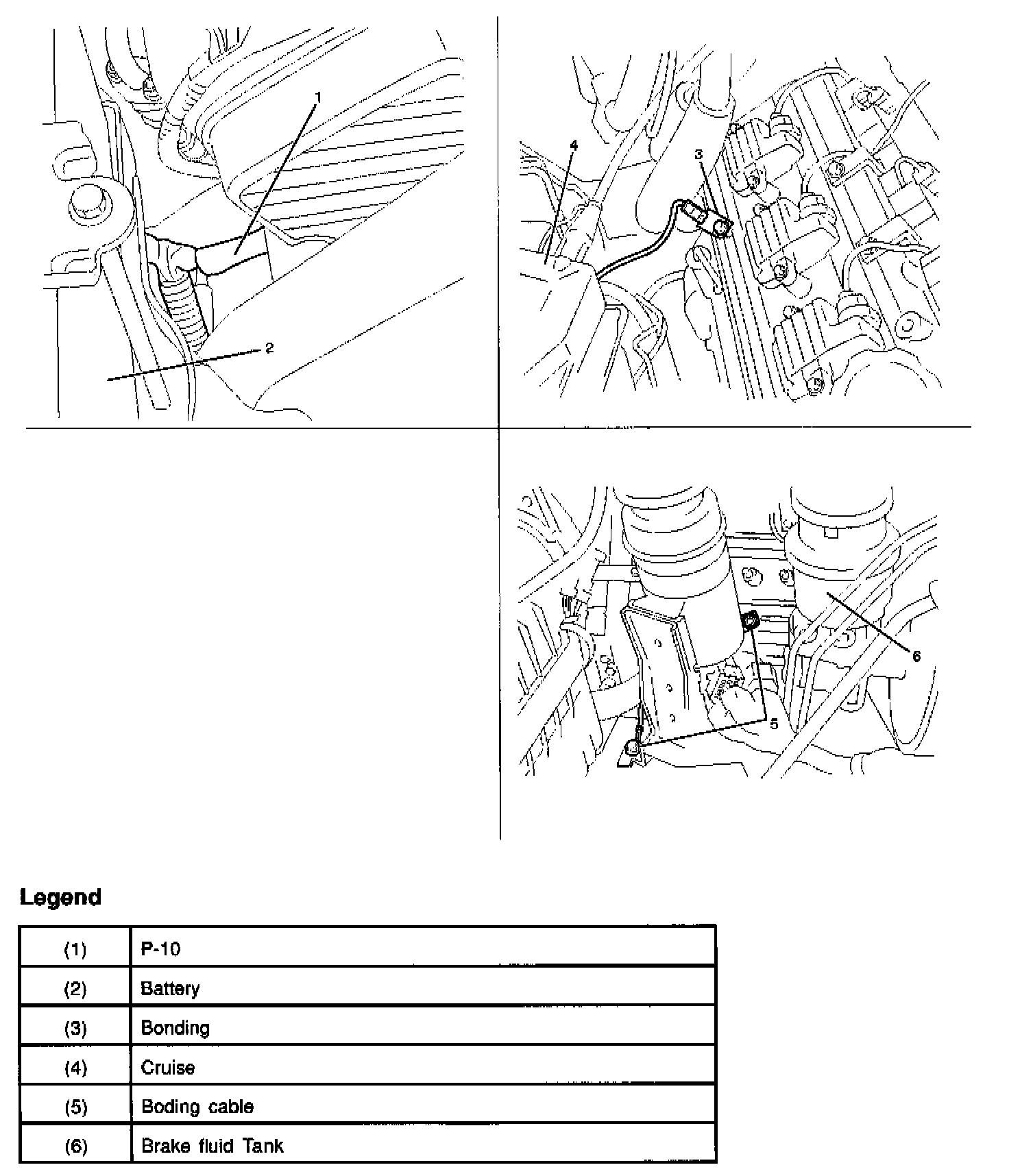 1
2
4
3
6
5

Legend

| (1) | P-10 |
|---|---|
| (2) | Battery |
| (3) | Bonding |
| (4) | Cruise |
| (5) | Boding cable |
| (6) | Brake fluid Tank |