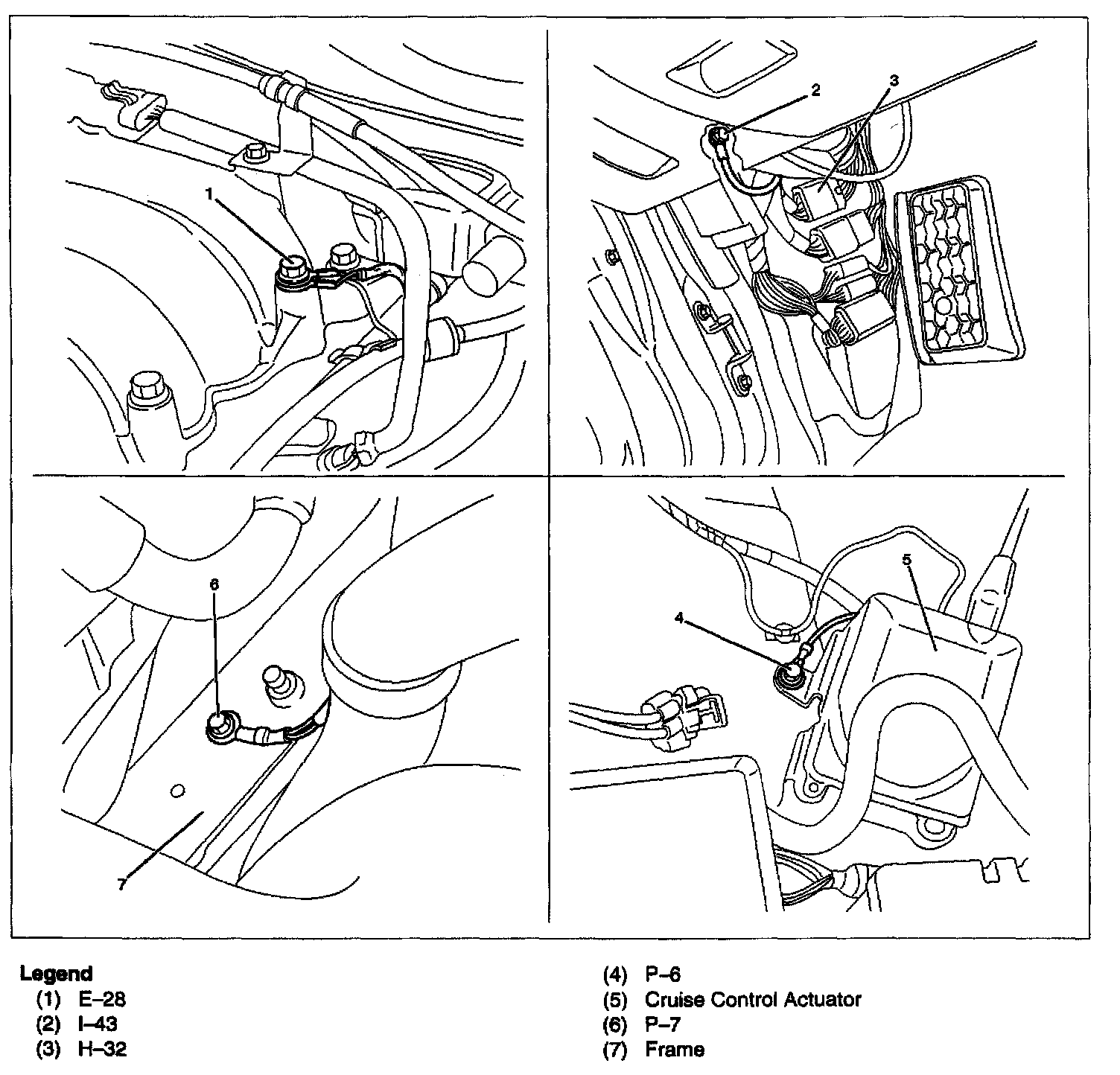 1

2

3

6

7

4

5

Legend
(1) E–28
(2) I–43
(3) H–32

(4) P–6
(5) Cruise Control Actuator
(6) P–7
(7) Frame