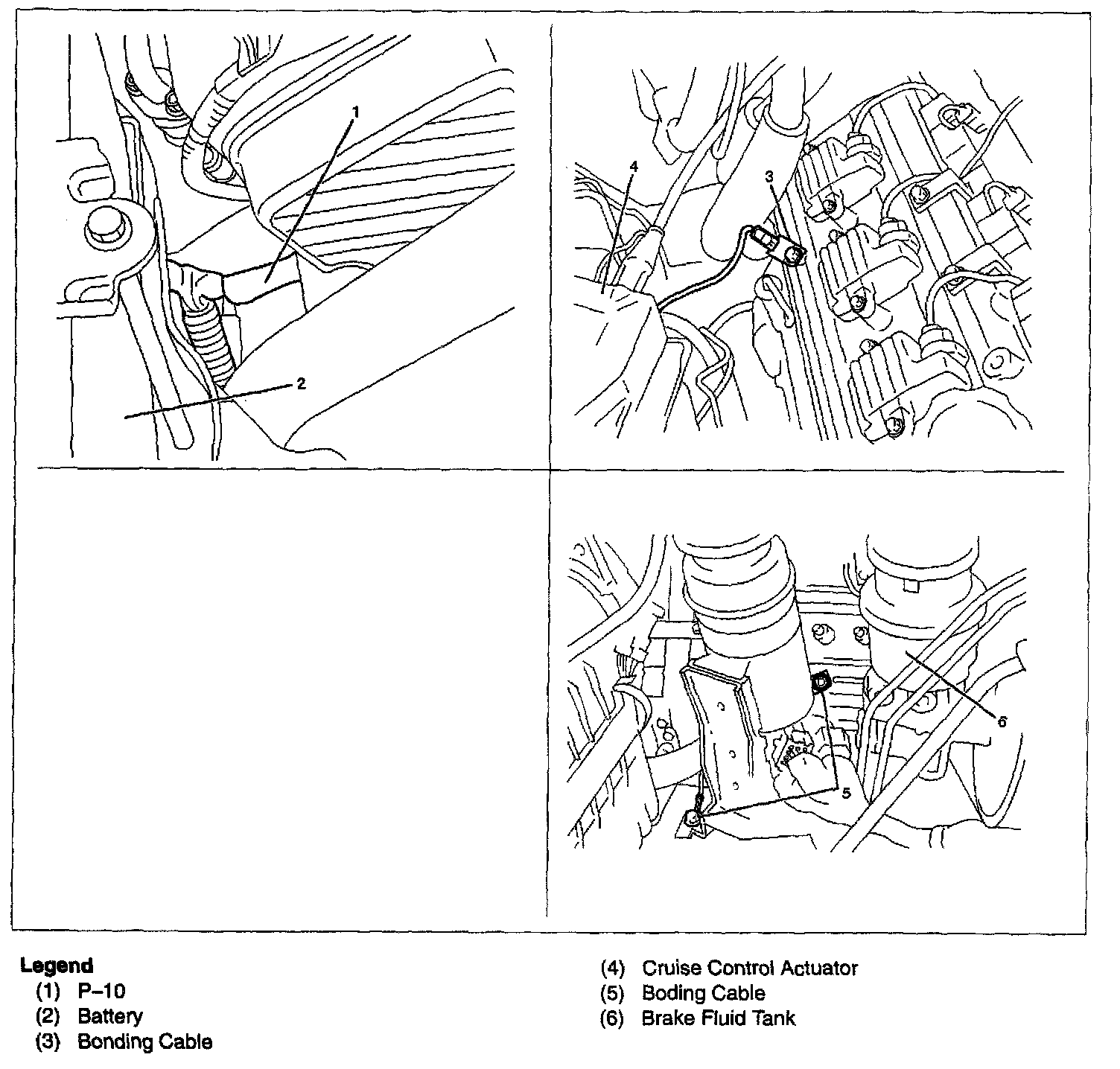 1

2

4

3

6

5

Legend
(1) P–10
(2) Battery
(3) Bonding Cable

(4) Cruise Control Actuator
(5) Boding Cable
(6) Brake Fluid Tank