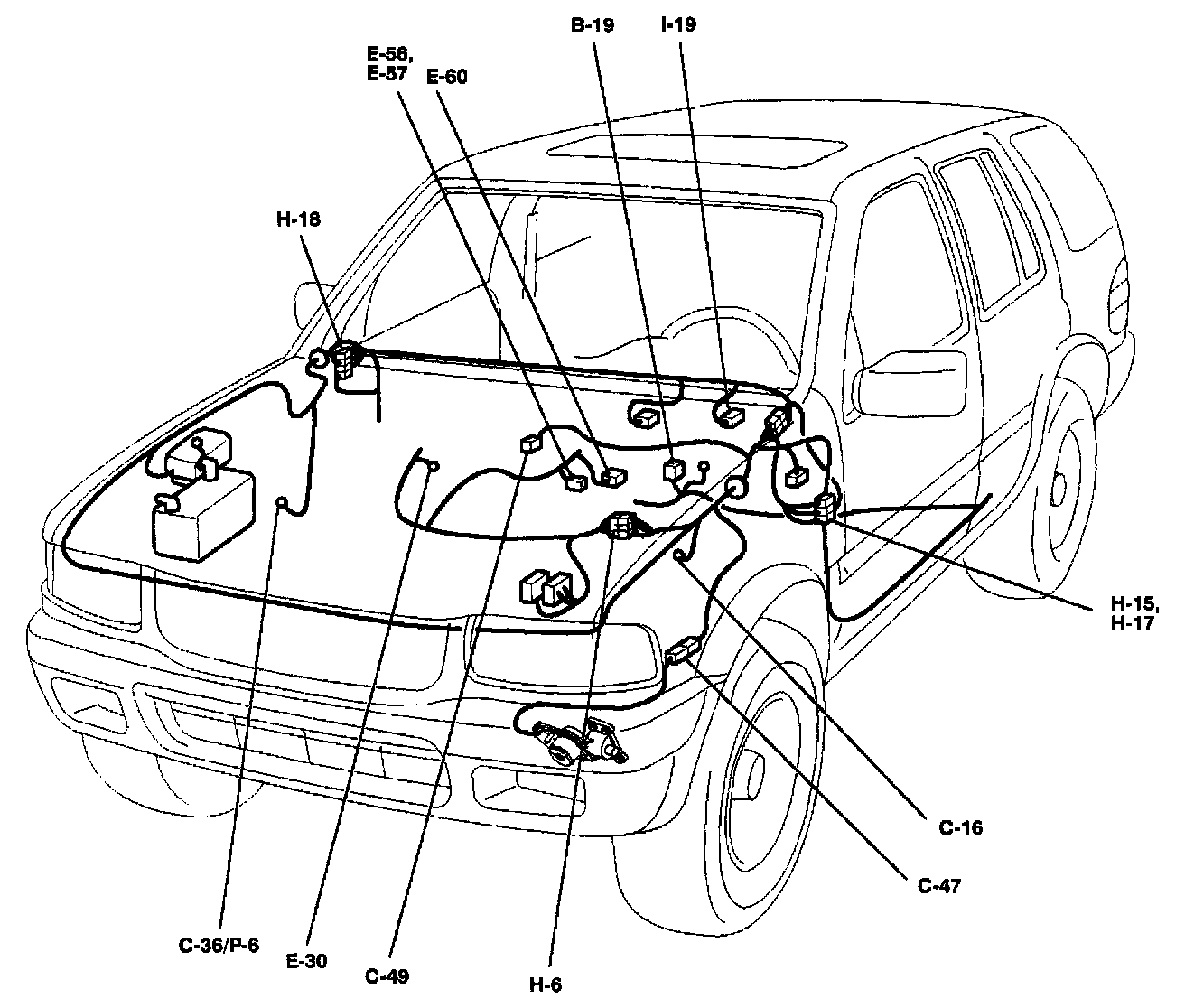 B-19
I-19
E-56,
E-57
E-60
H-18
H-15,
H-17
C-16
C-47
C-36/P-6
E-30
C-49
H-6