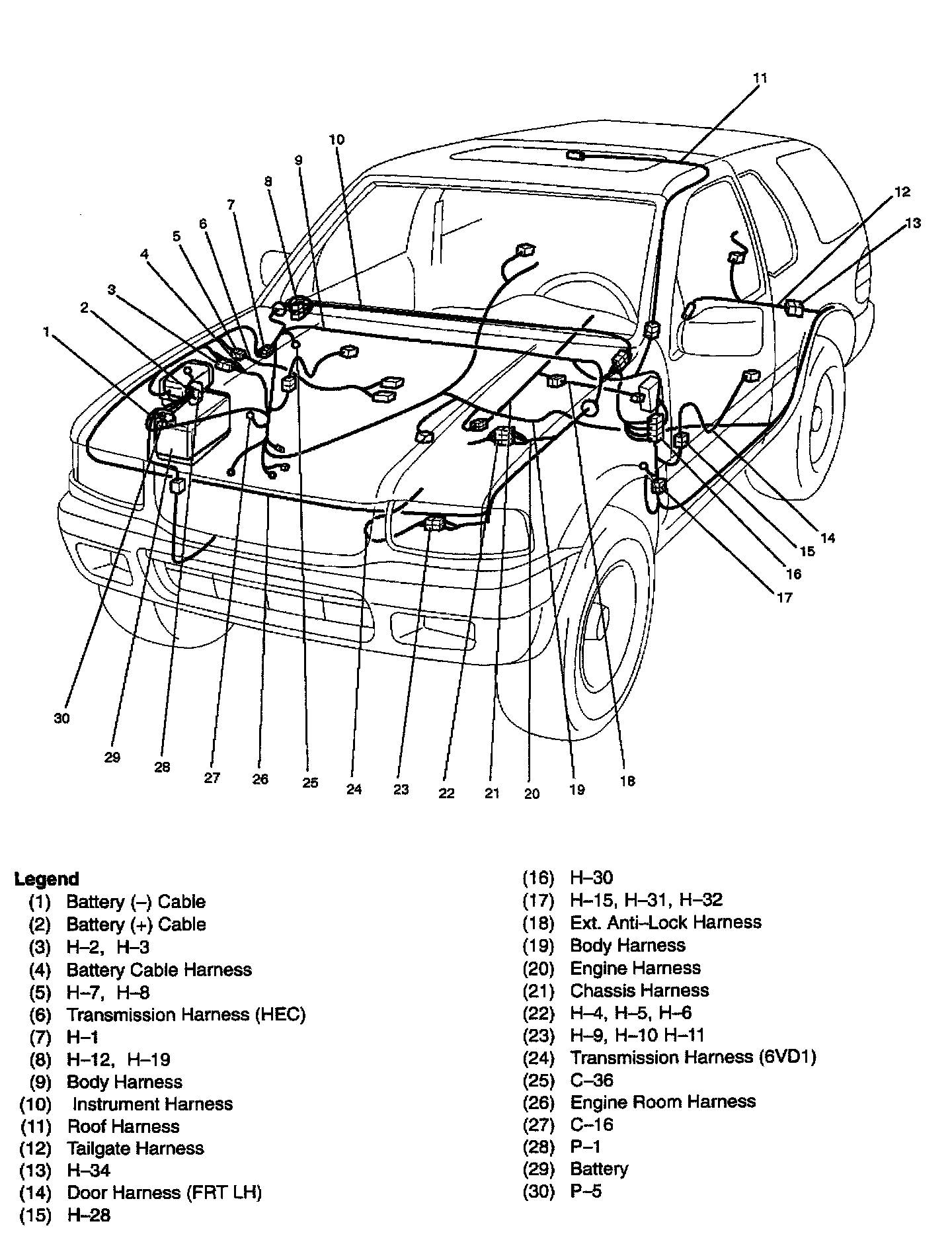 11
10
9
8
7
6
5
4
3
2
1
12
13
14
15
16
17
30
29
28
27
26
25
24
23
22
21
20
19
18

Legend
(1) Battery (–) Cable
(2) Battery (+) Cable
(3) H–2, H–3
(4) Battery Cable Harness
(5) H–7, H–8
(6) Transmission Harness (HEC)
(7) H–1
(8) H–12, H–19
(9) Body Harness
(10) Instrument Harness
(11) Roof Harness
(12) Tailgate Harness
(13) H–34
(14) Door Harness (FRT LH)
(15) H–28

(16) H–30
(17) H–15, H–31, H–32
(18) Ext. Anti–Lock Harness
(19) Body Harness
(20) Engine Harness
(21) Chassis Harness
(22) H–4, H–5, H–6
(23) H–9, H–10 H–11
(24) Transmission Harness (6VD1)
(25) C–36
(26) Engine Room Harness
(27) C–16
(28) P–1
(29) Battery
(30) P–5