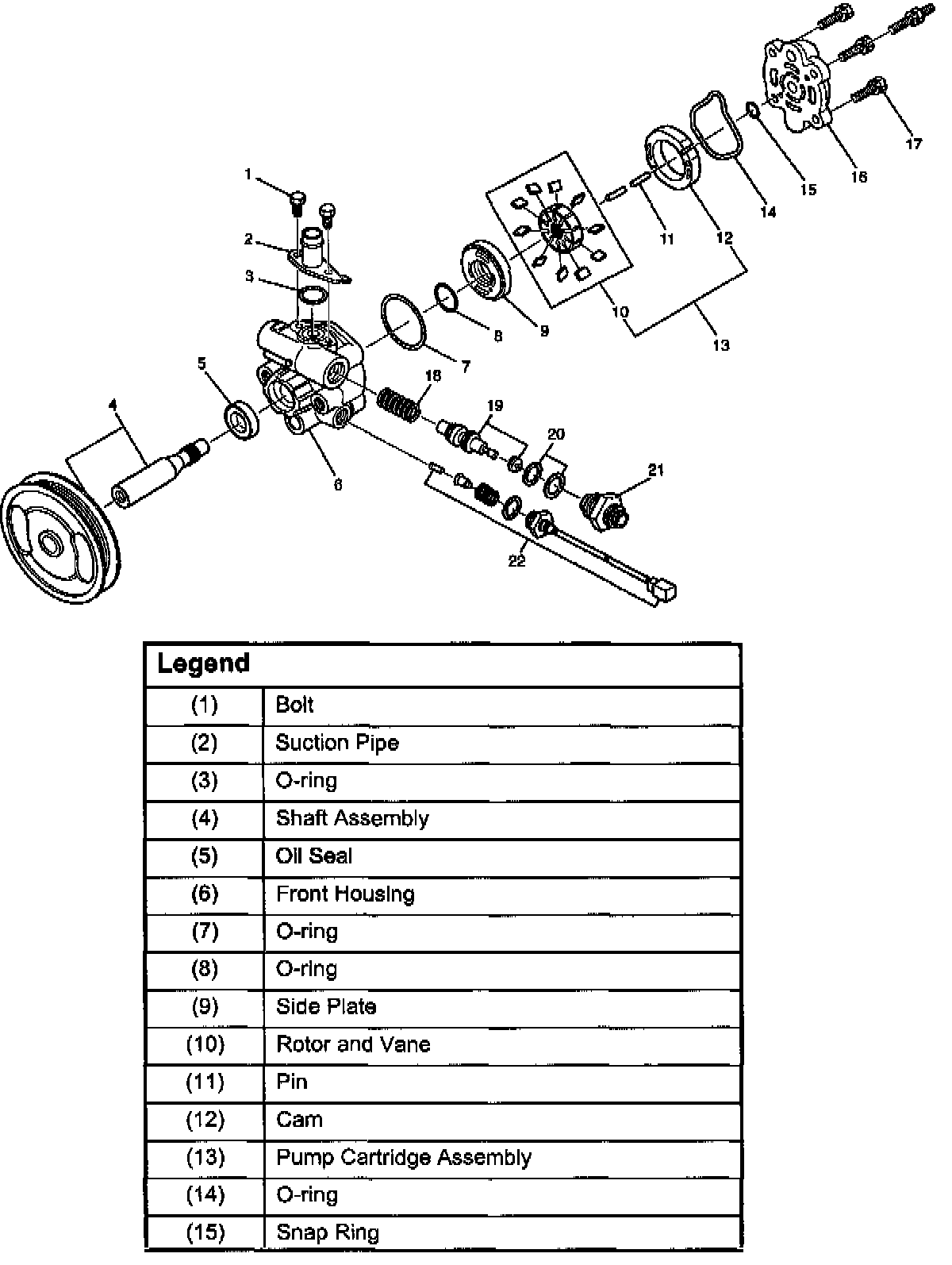 1
2
3
4
5
6
7
8
9
10
11
12
13
14
15
16
17
18
19
20
21
22

| Legend | |
|---|---|
| (1) | Bolt |
| (2) | Suction Pipe |
| (3) | O-ring |
| (4) | Shaft Assembly |
| (5) | Oil Seal |
| (6) | Front Housing |
| (7) | O-ring |
| (8) | O-ring |
| (9) | Side Plate |
| (10) | Rotor and Vane |
| (11) | Pin |
| (12) | Cam |
| (13) | Pump Cartridge Assembly |
| (14) | O-ring |
| (15) | Snap Ring |