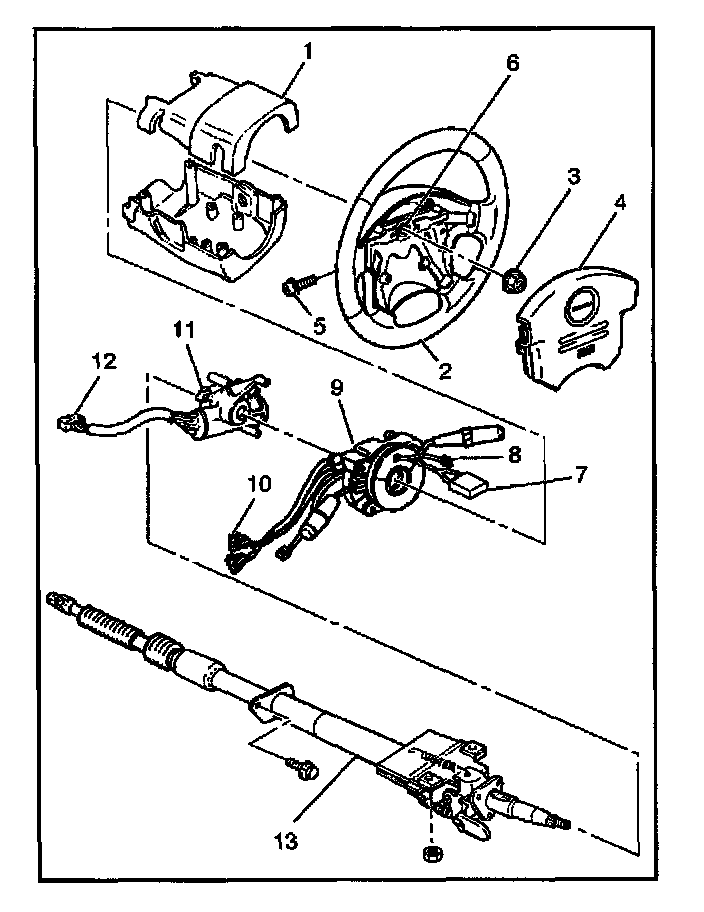 1
6
3
4
5
2
11
12
9
8
7
10
13